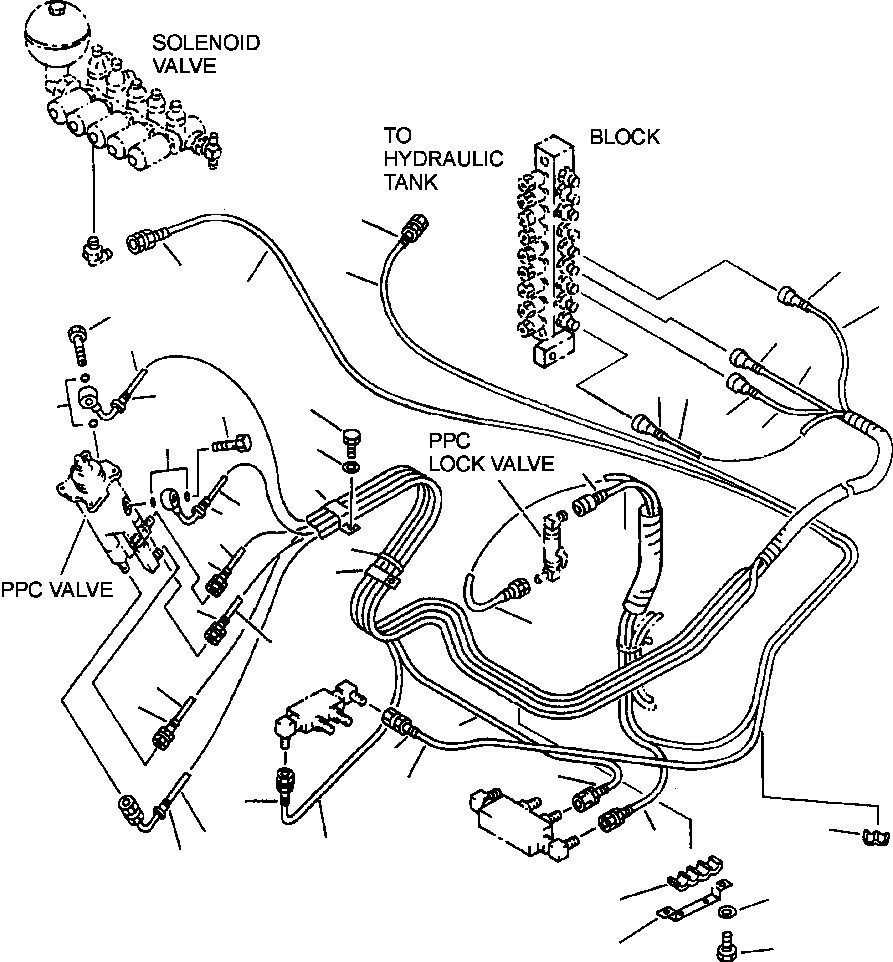 SOLENOID VALVE

TO HYDRAULIC TANK

BLOCK

PPC LOCK VALVE

PPC VALVE