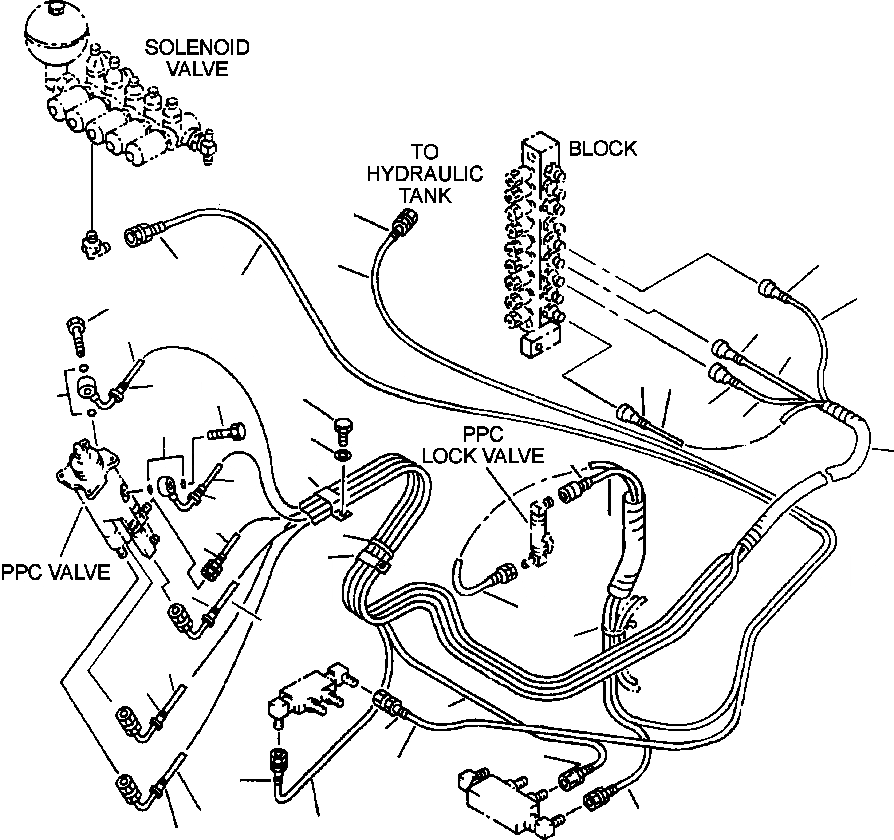 SOLENOID VALVE

TO HYDRAULIC TANK

BLOCK

PPC LOCK VALVE

PPC VALVE