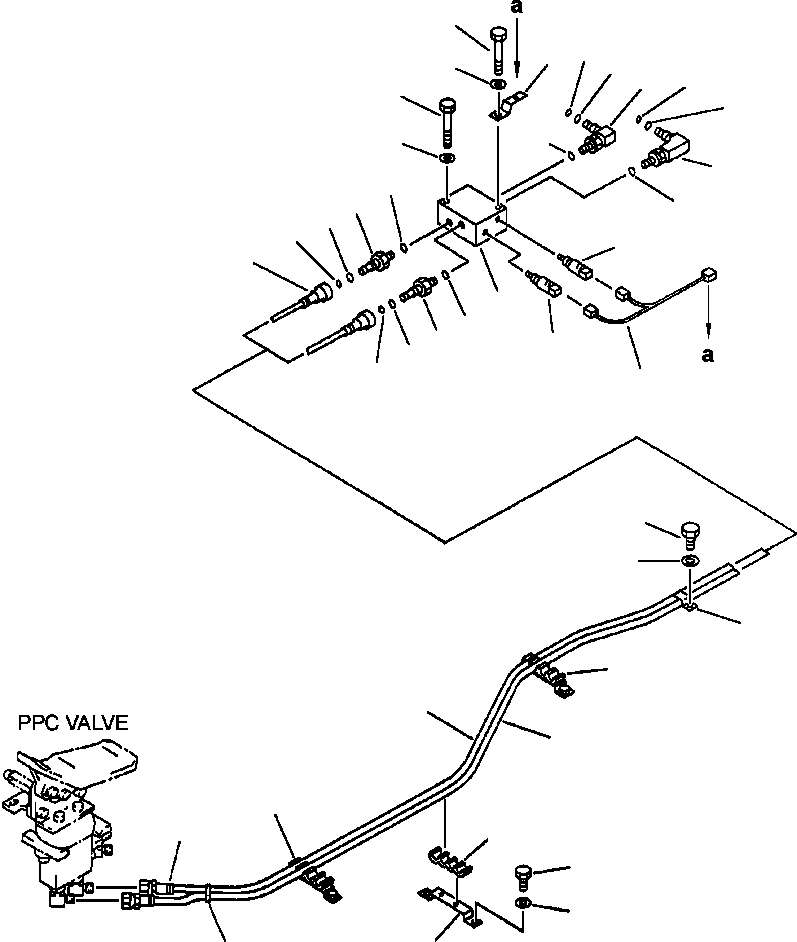 a

a

PPC VALVE