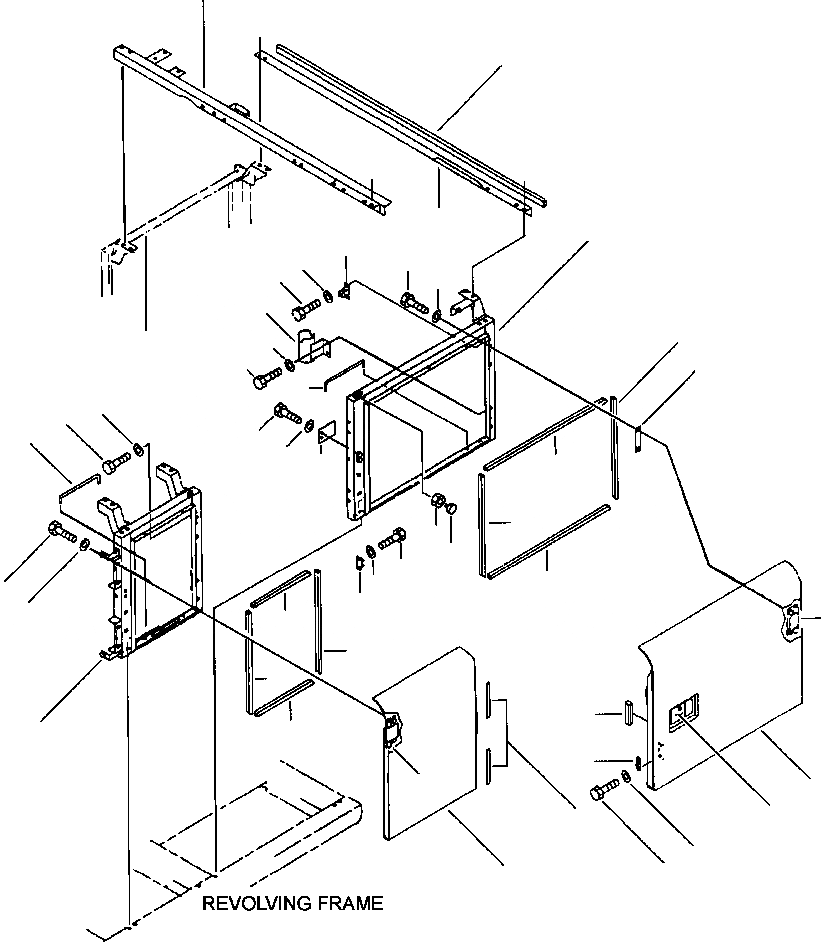 REVOLVING FRAME