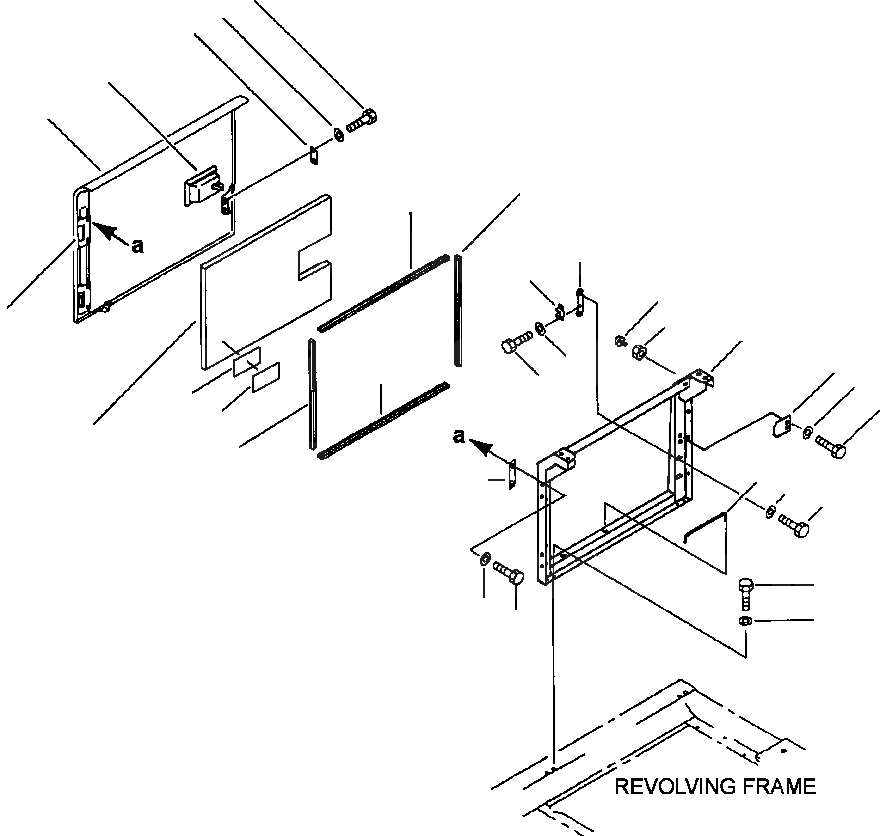 a

a

REVOLVING FRAME