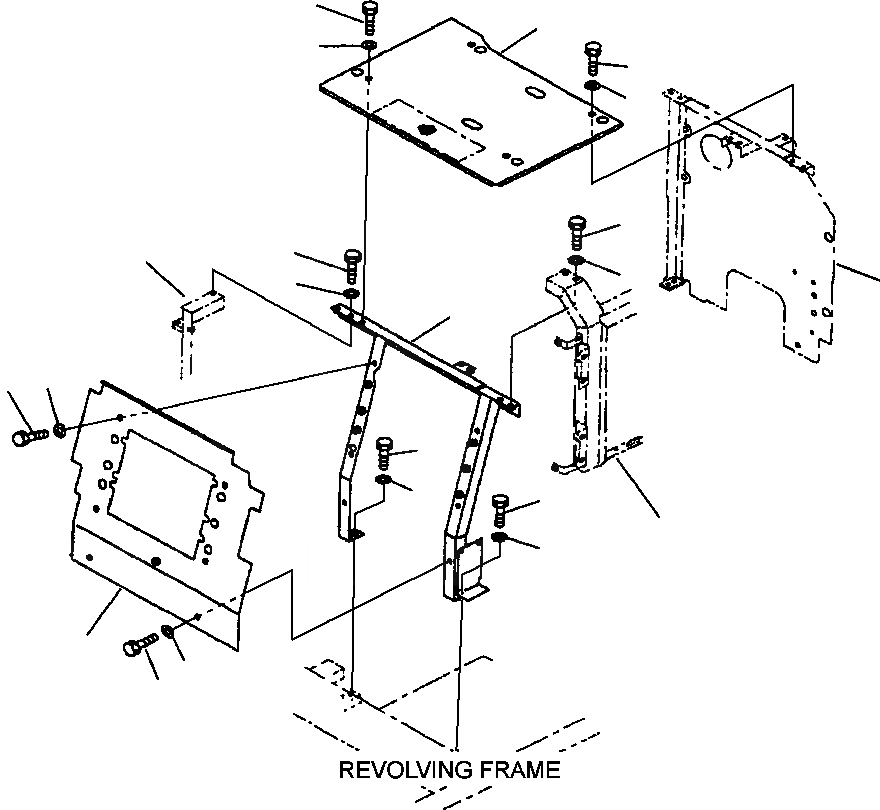 REVOLVING FRAME