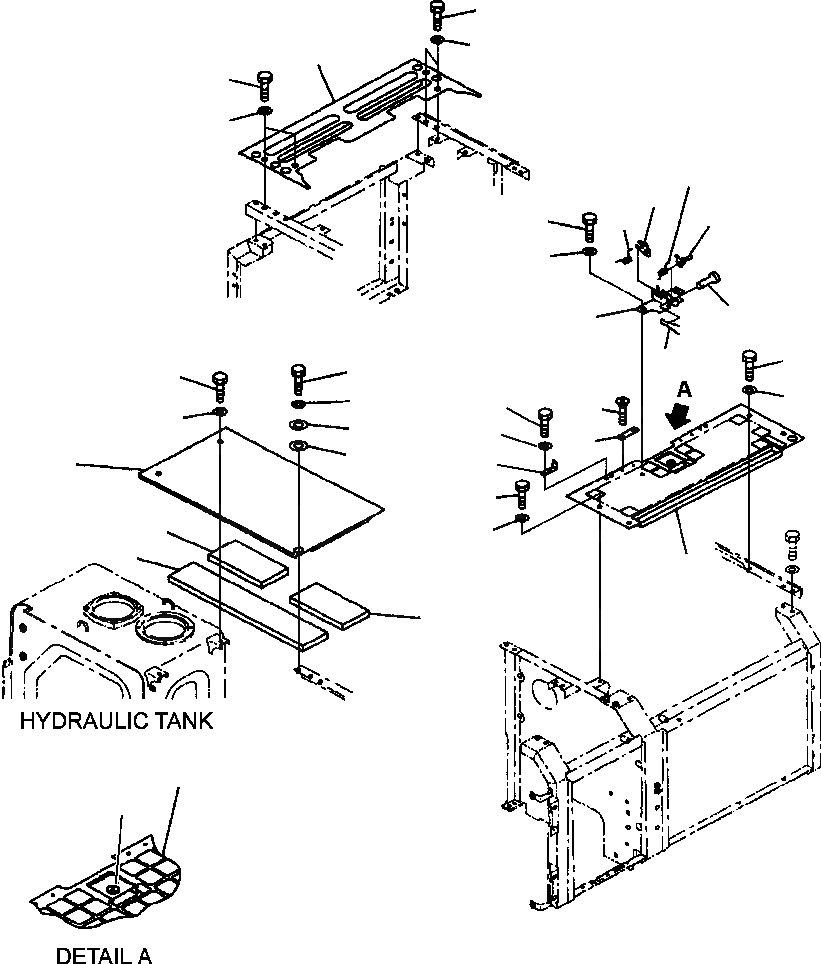 A

HYDRAULIC TANK

DETAIL A