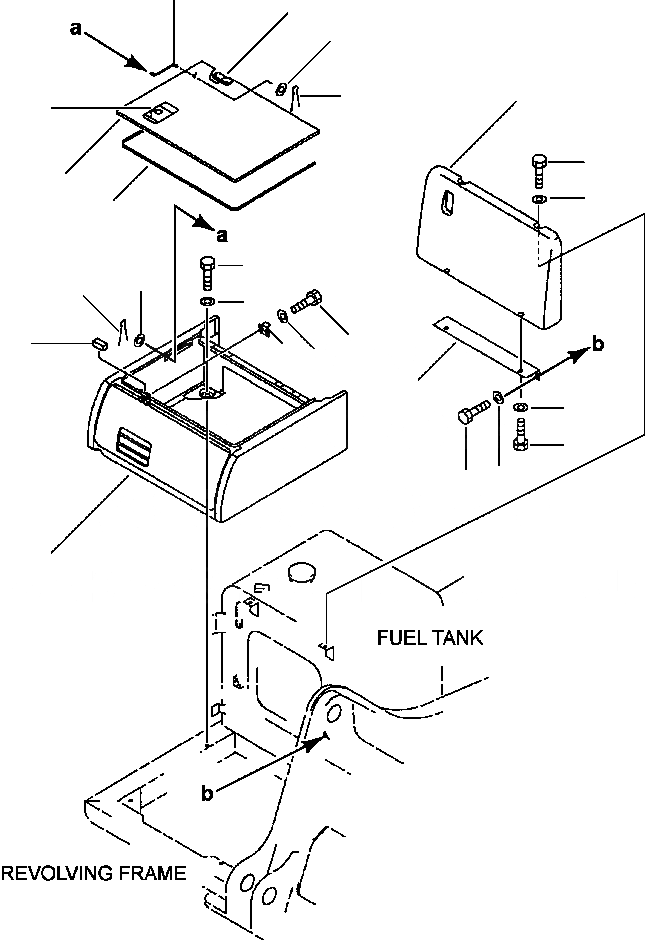 a

a

b

FUEL TANK

b

REVOLVING FRAME