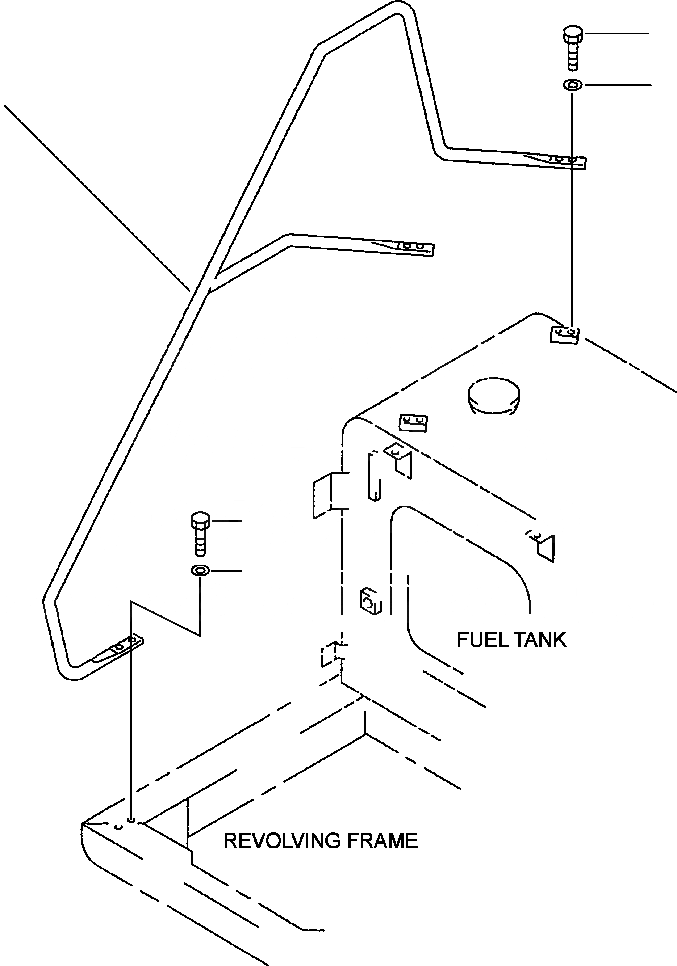 FUEL TANK

REVOLVING FRAME