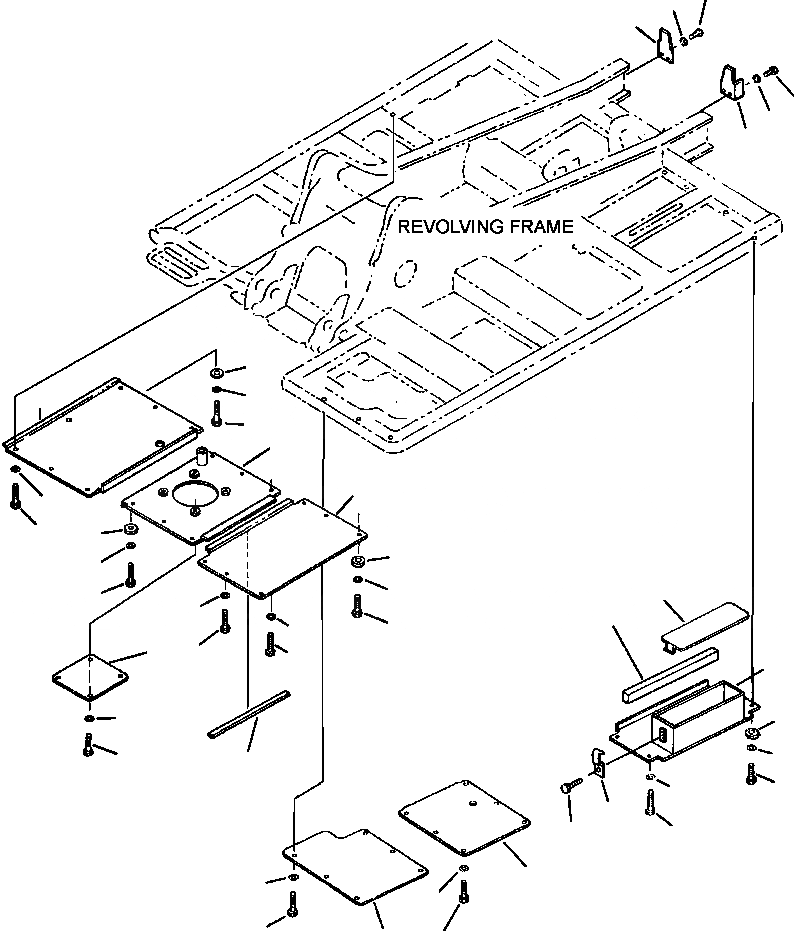 REVOLVING FRAME