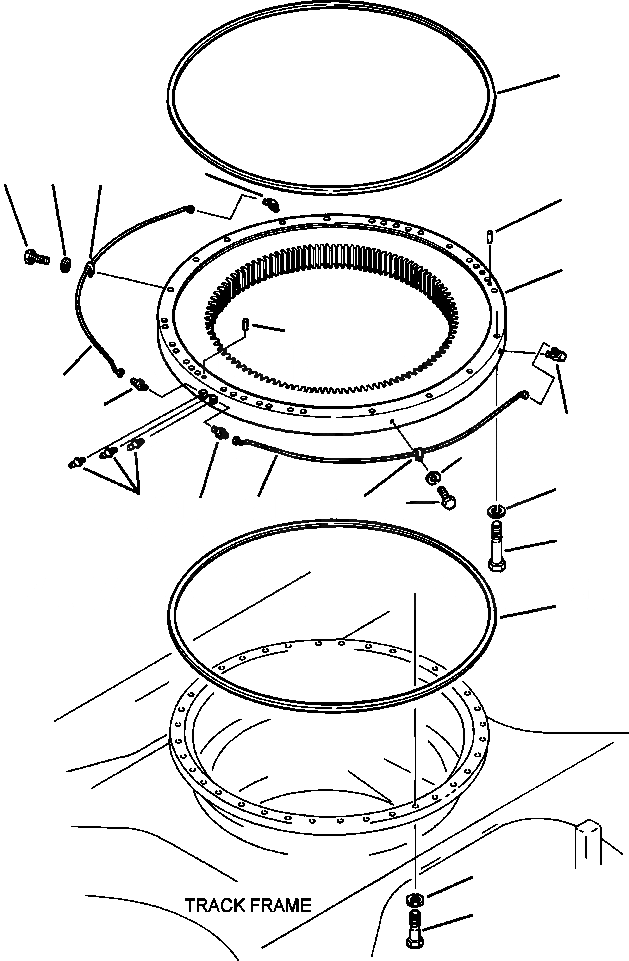 TRACK FRAME