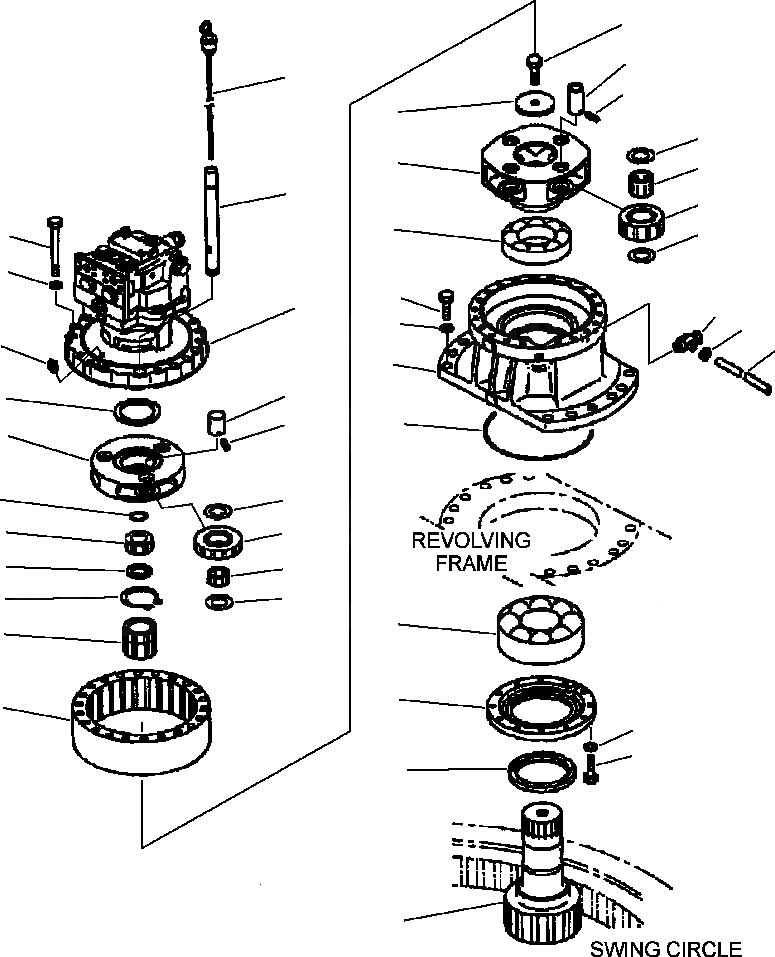 REVOLVING FRAME

SWING CIRCLE