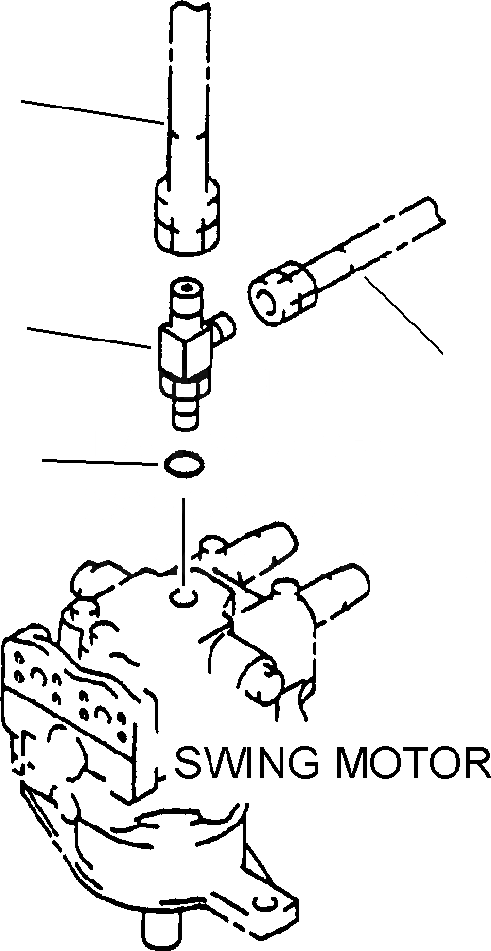 SWING MOTOR