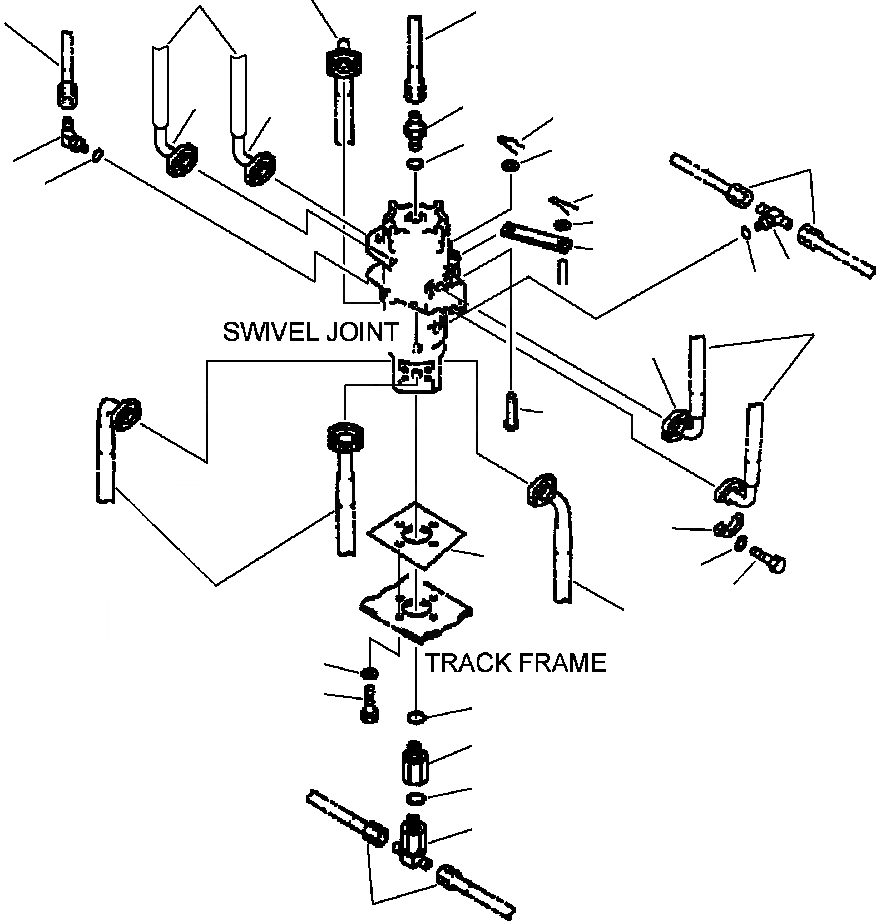 SWIVEL JOINT

TRACK FRAME