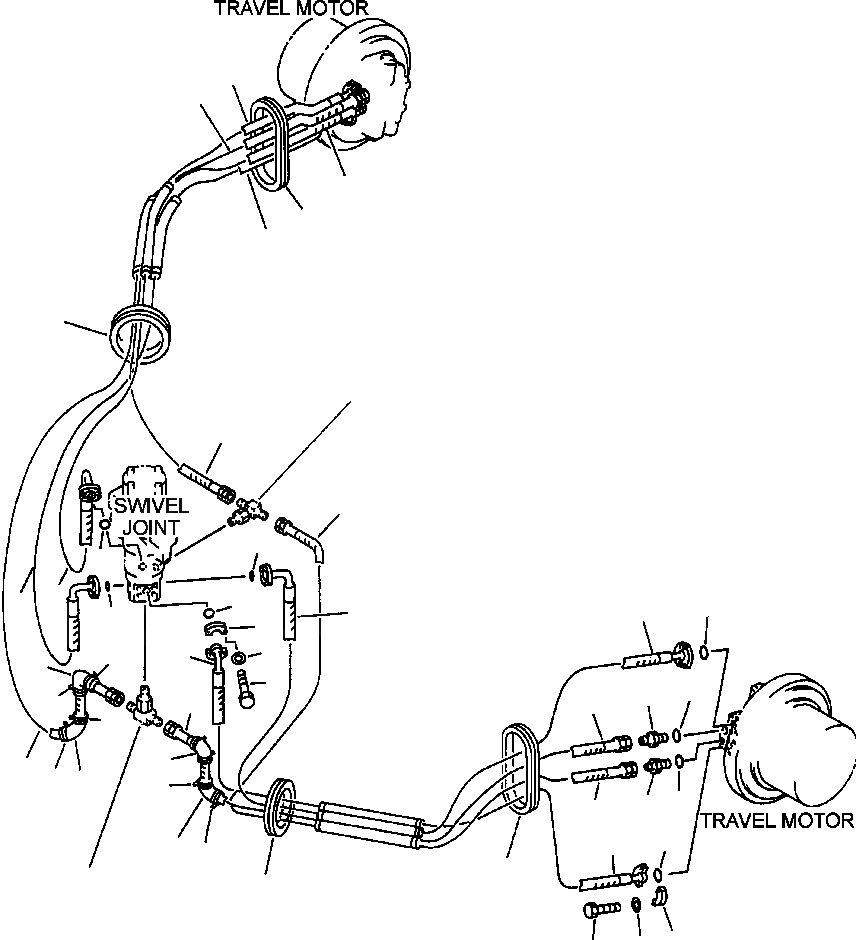 TRAVEL MOTOR

SWIVEL JOINT

TRAVEL MOTOR