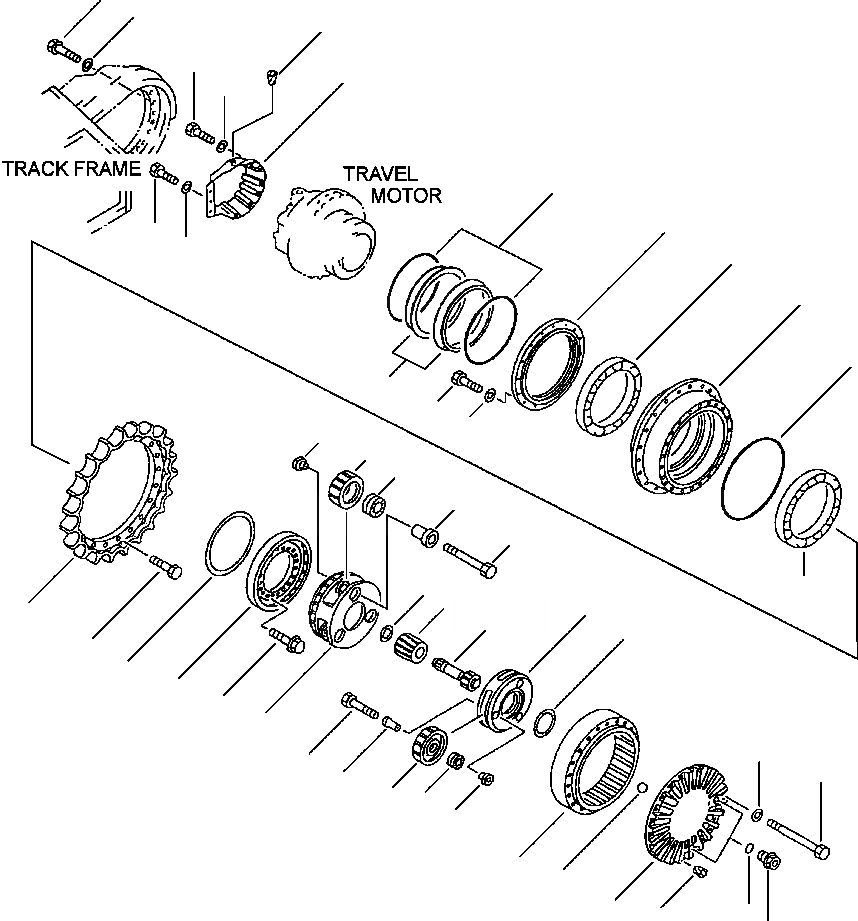 TRACK FRAME
TRAVEL MOTOR