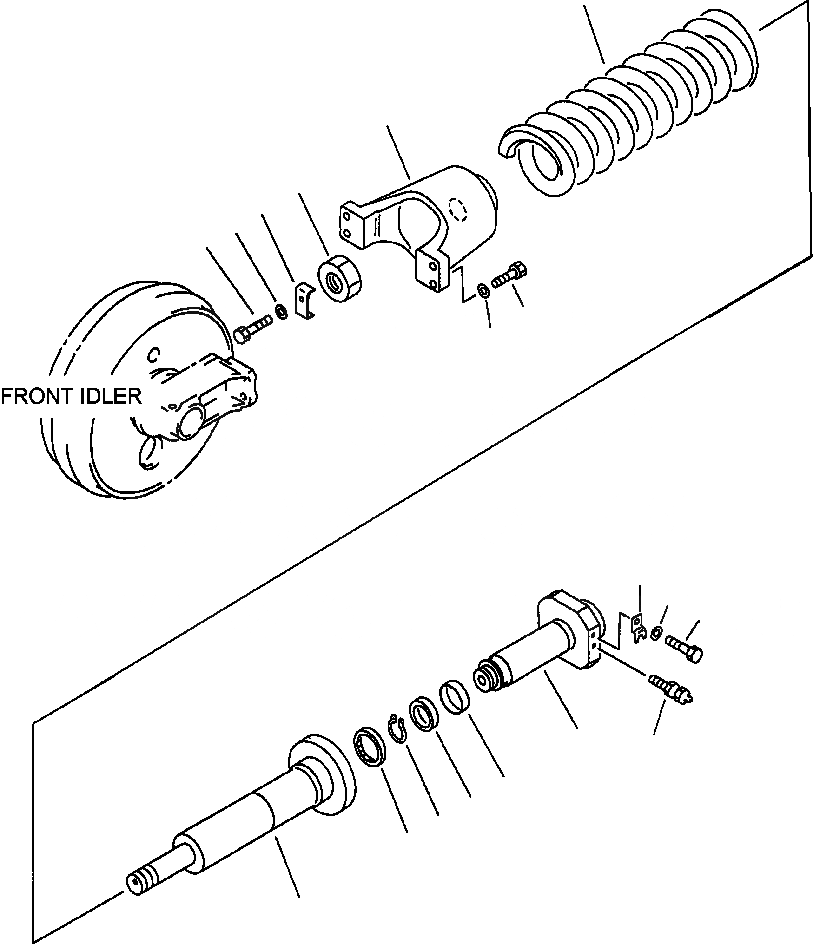 FRONT IDLER