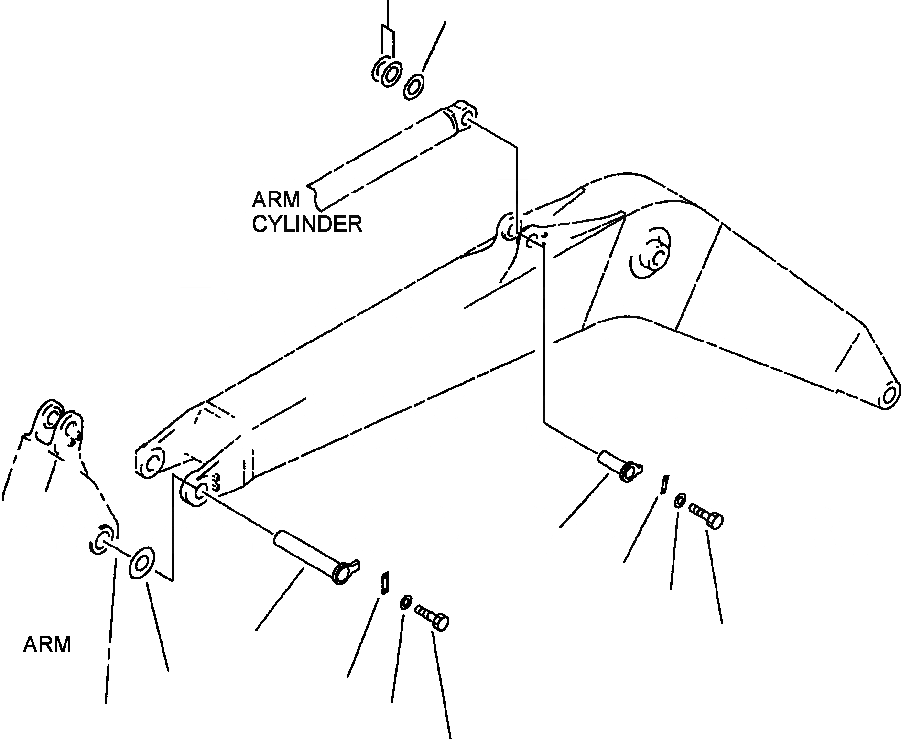 ARM CYLINDER

ARM