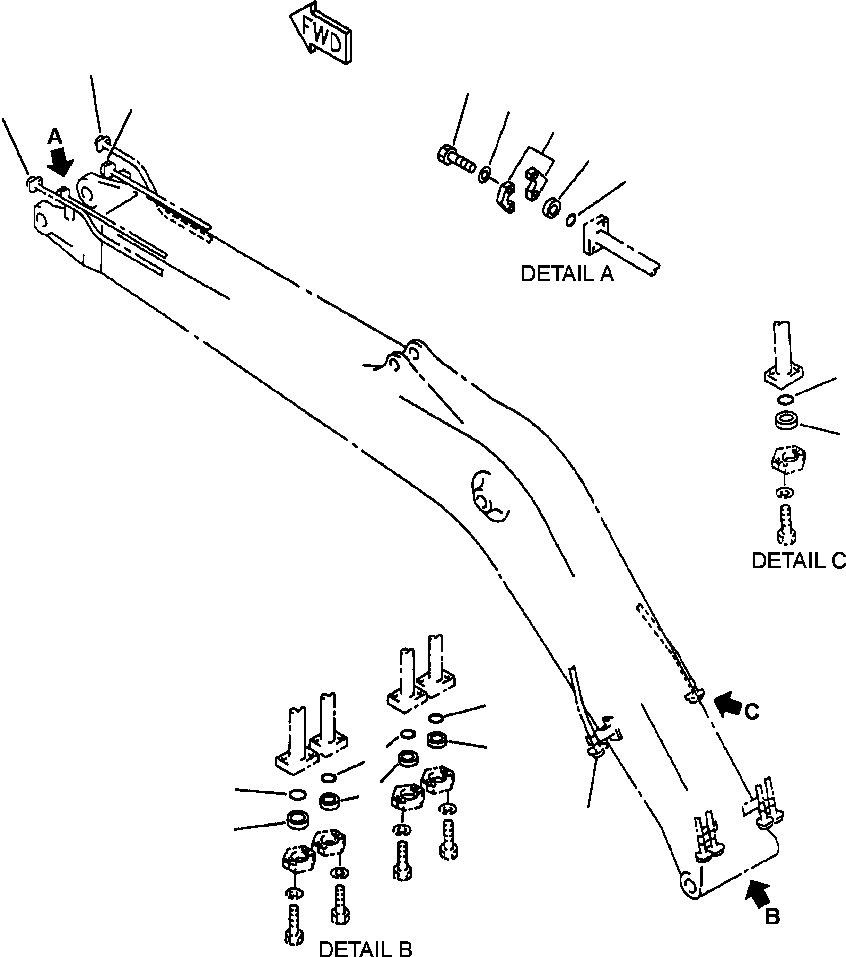 FWD

A

DETAIL A

DETAIL C

C

B

DETAIL B