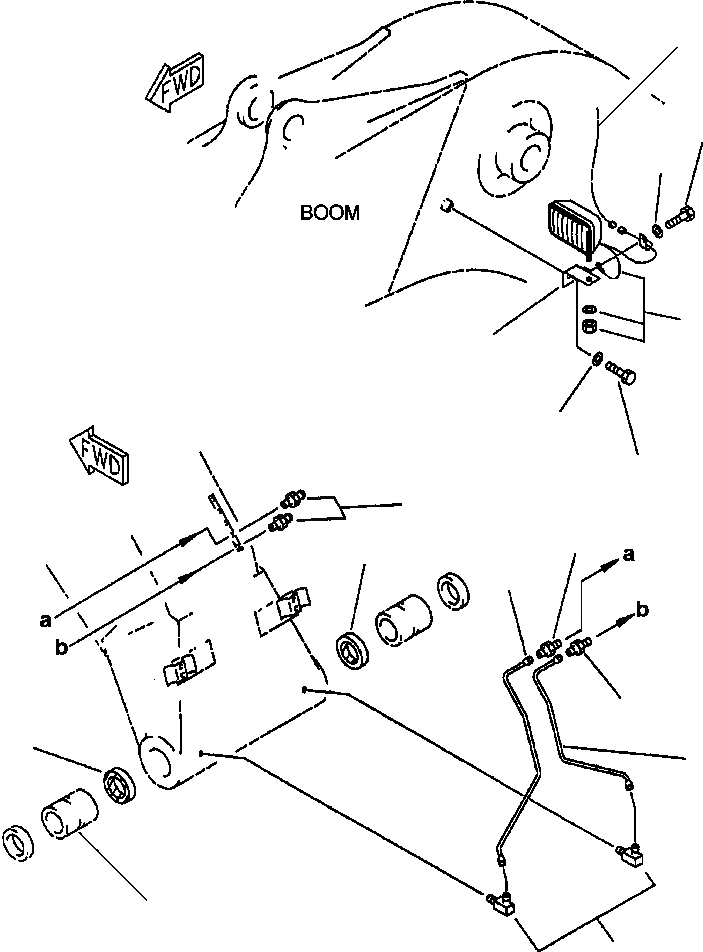 FWD

BOOM

FWD

a

b

a

b