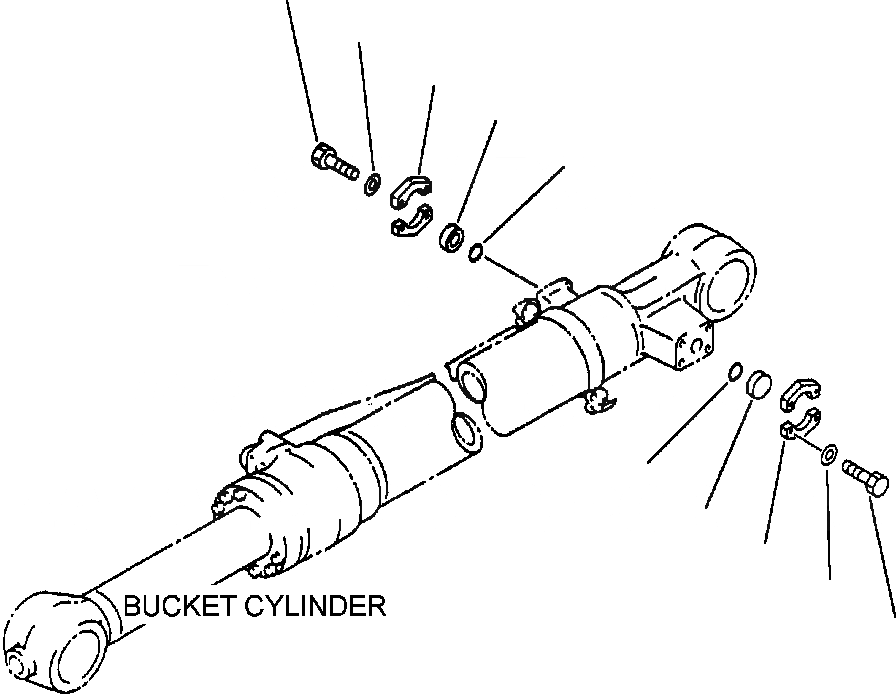 BUCKET CYLINDER