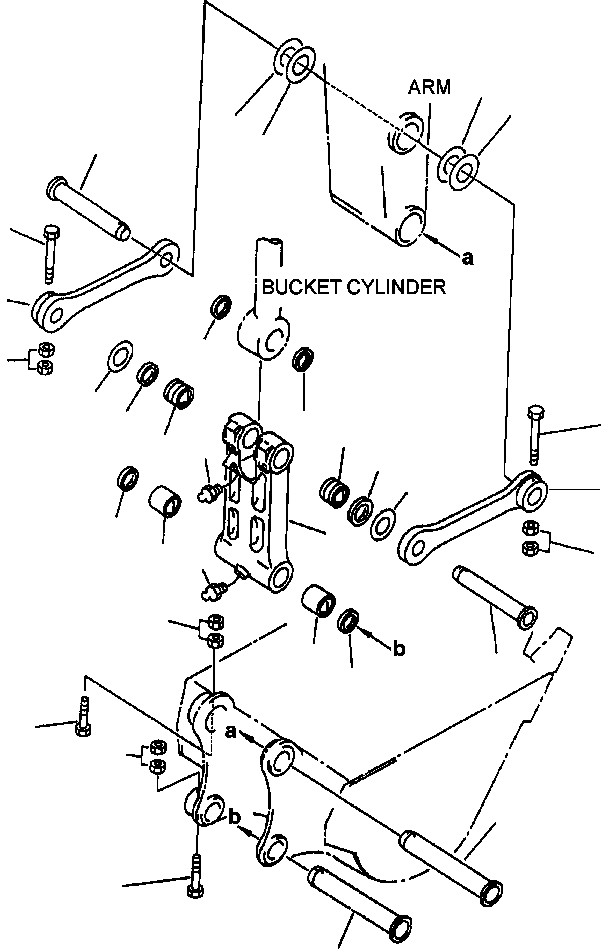 ARM
a
BUCKET CYLINDER
b
a
b