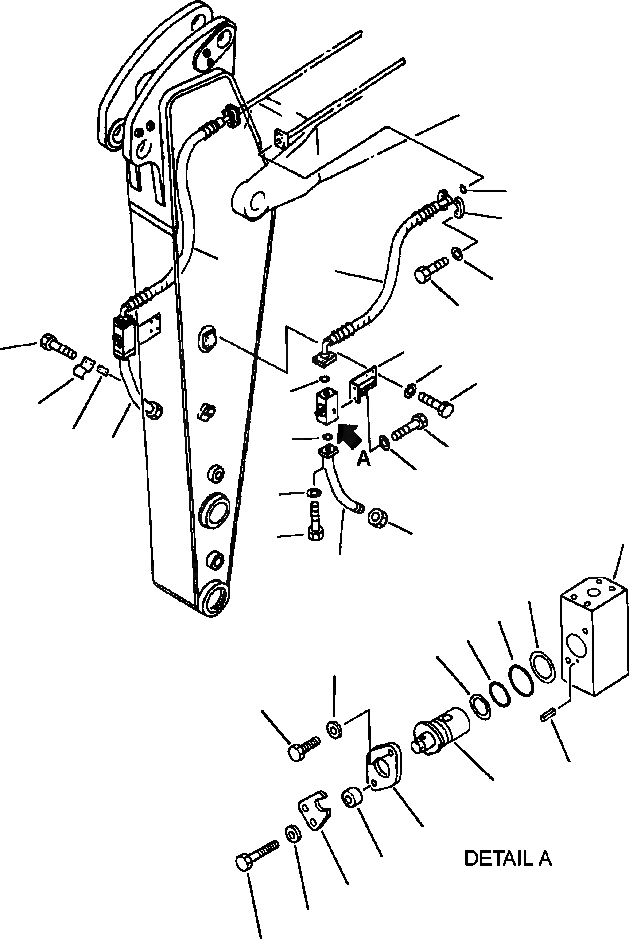 A

DETAIL A