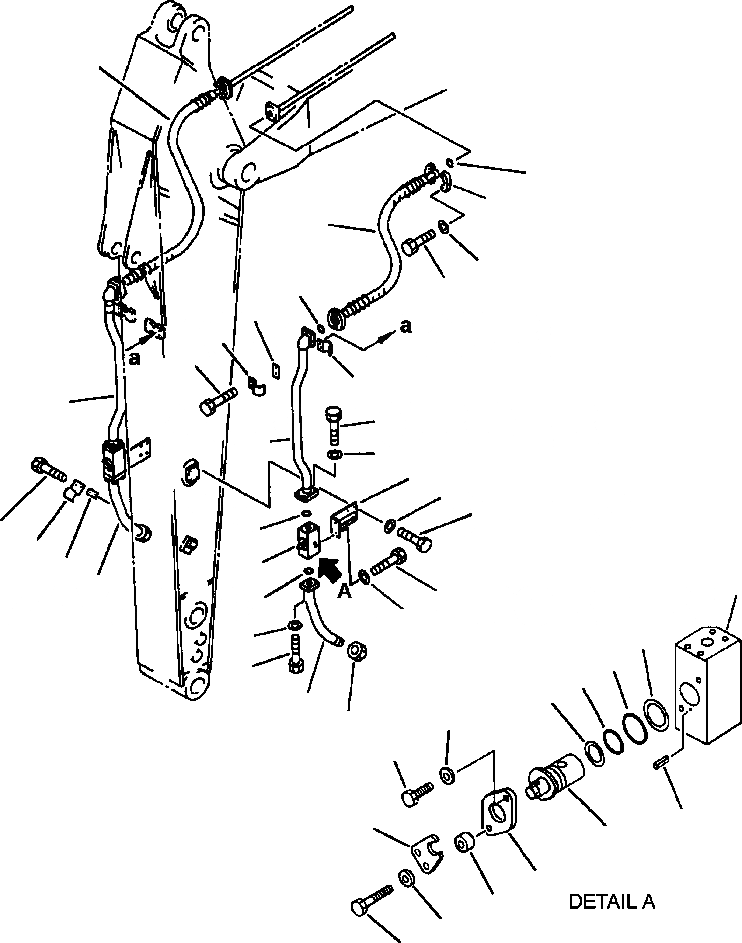 a

a

A

DETAIL A