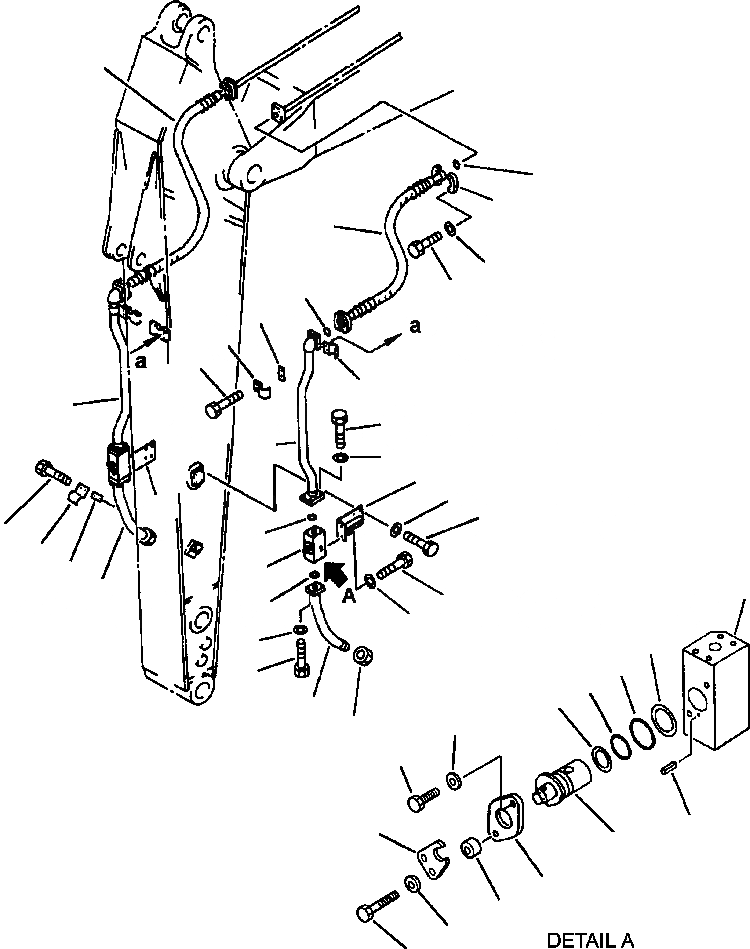 a

a

A

DETAIL A