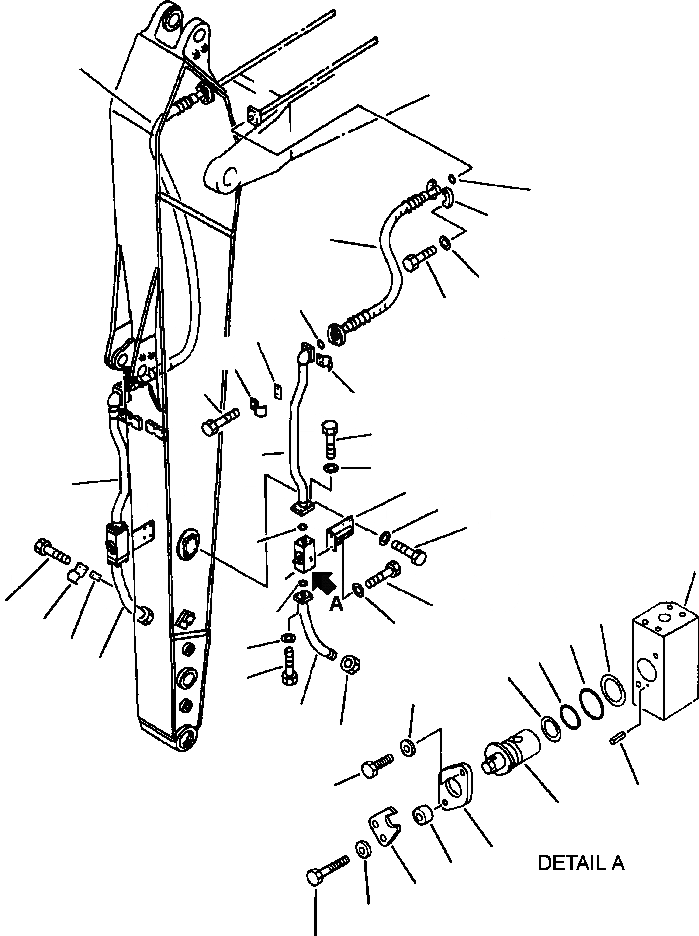 A

DETAIL A