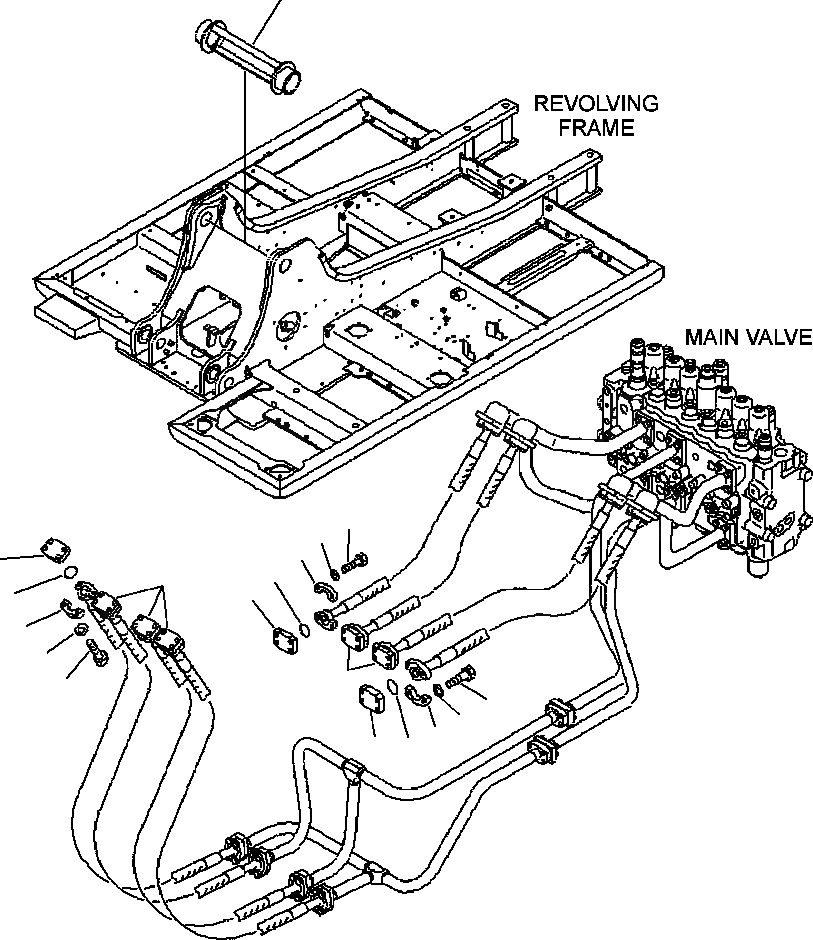 REVOLVING FRAME

MAIN VALVE