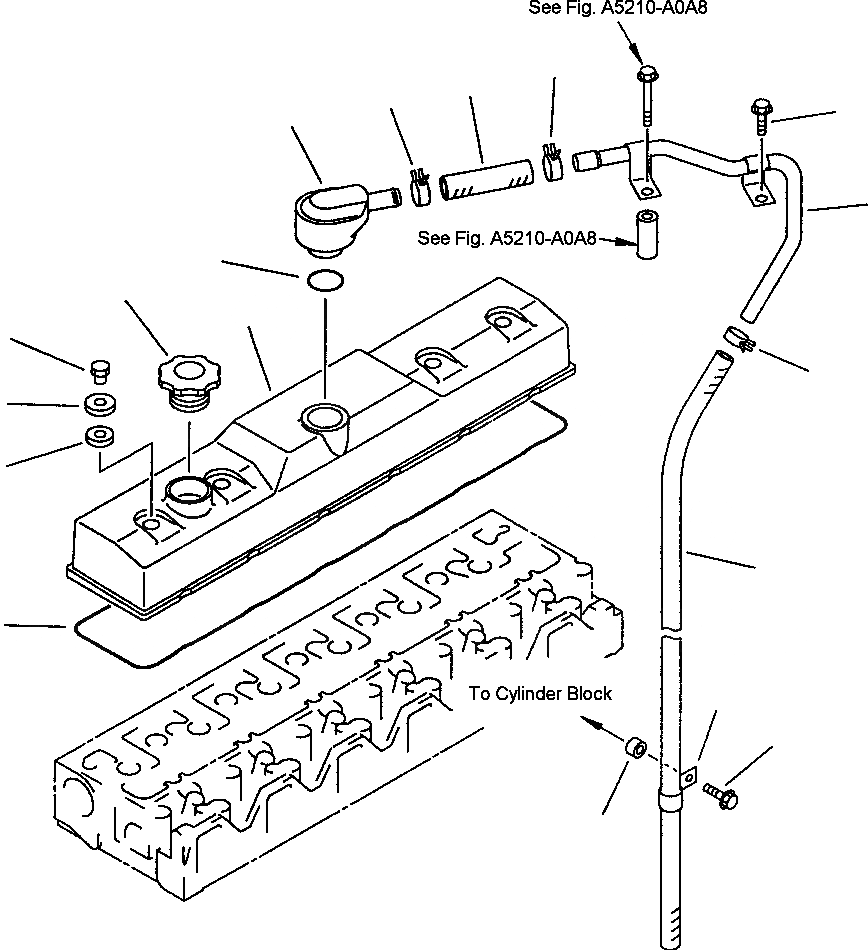 See Fig. A5210-A0A8

See Fig. A5210-A0A8

To Cylinder Block