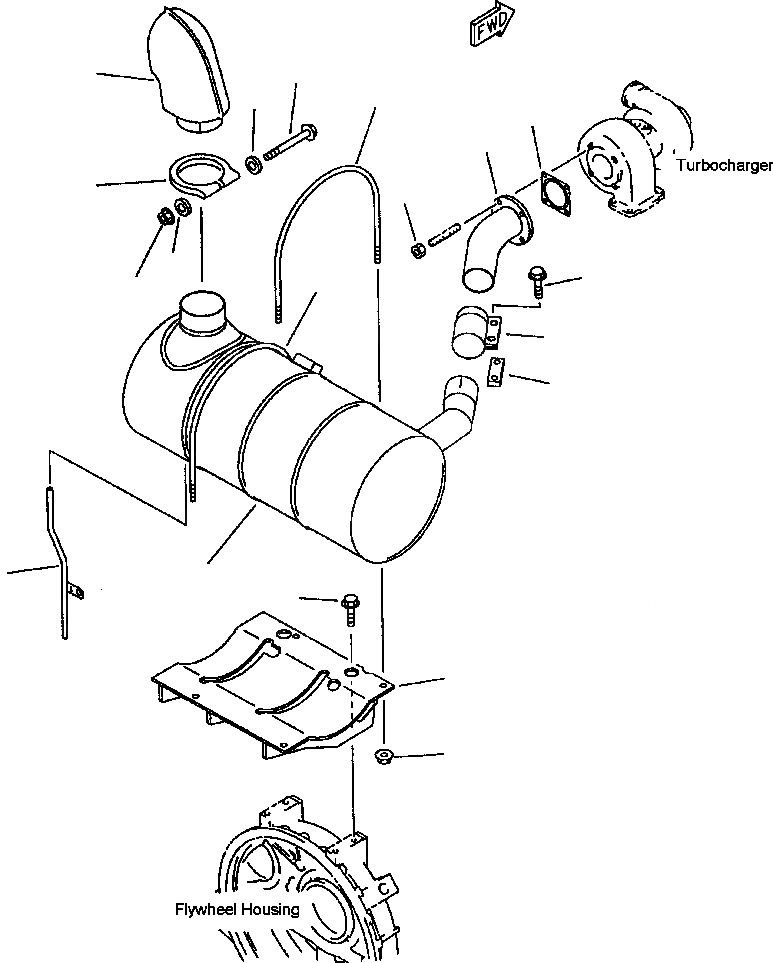 FWD

Turbocharger

Flywheel Housing