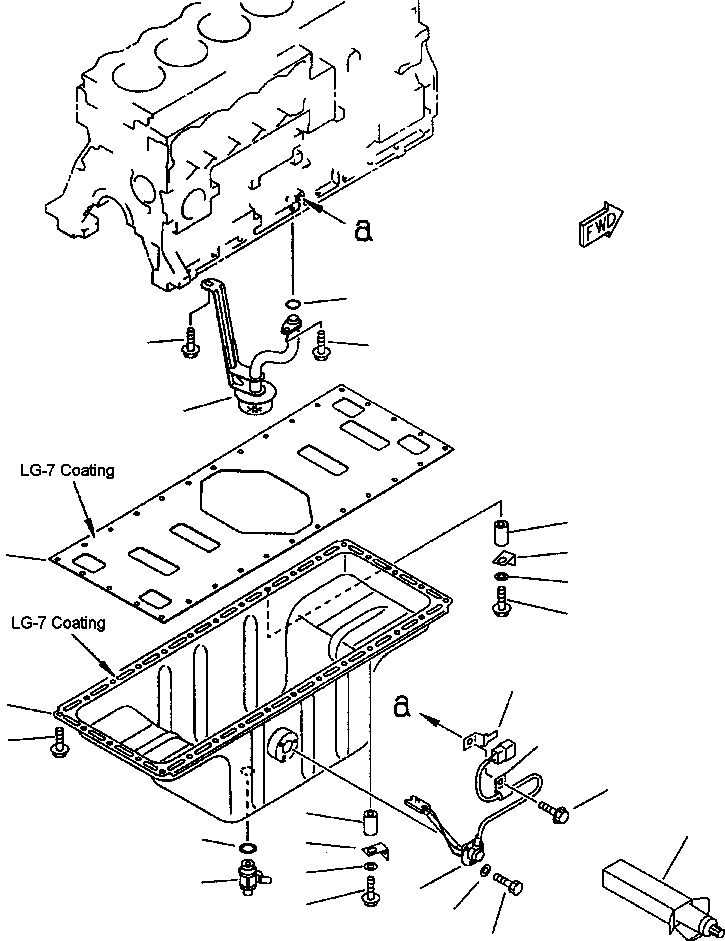 a

FWD

LG-7 Coating

LG-7 Coating

a