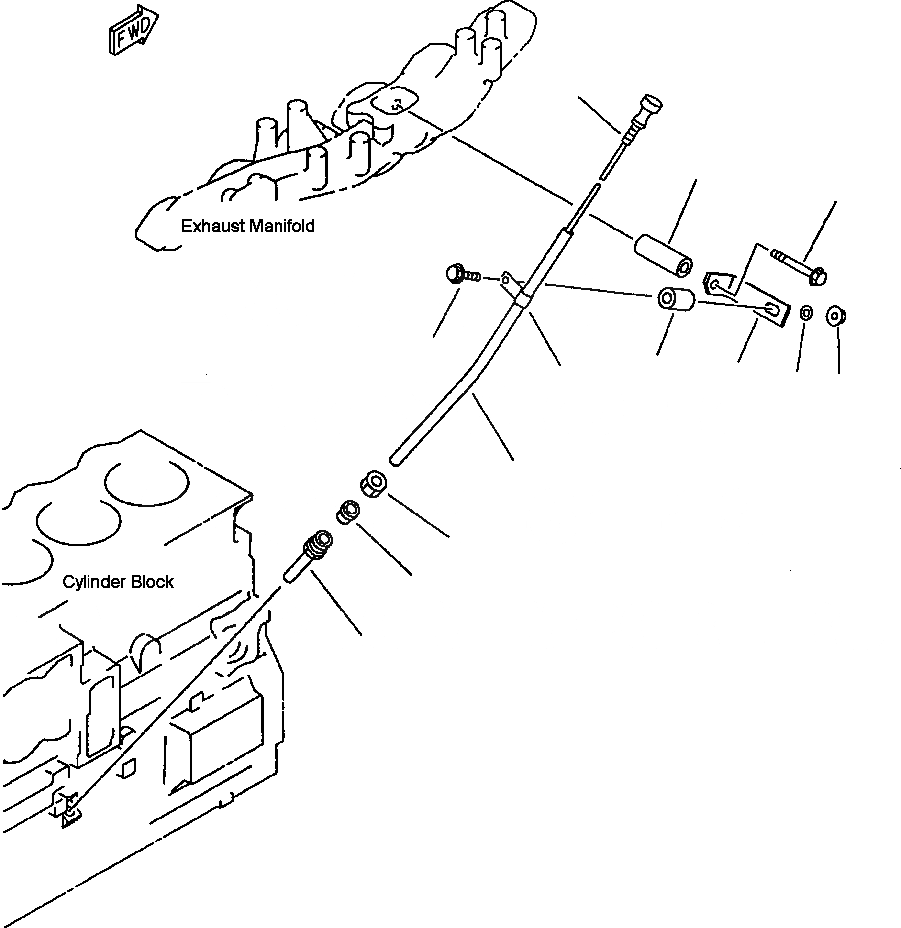 FWD

Exhaust Manifold

Cylinder Block