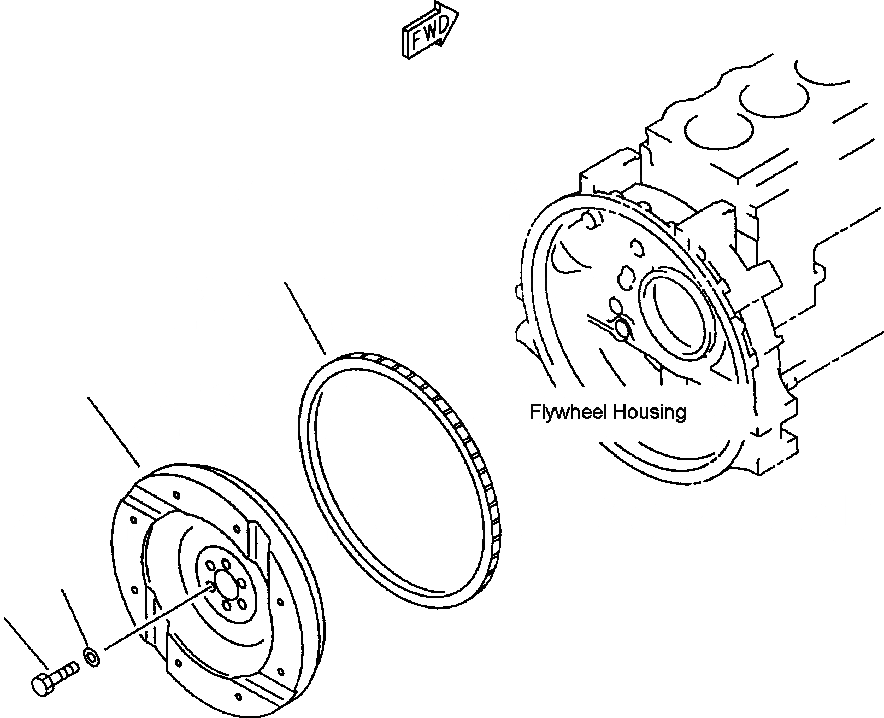 FWD

Flywheel Housing