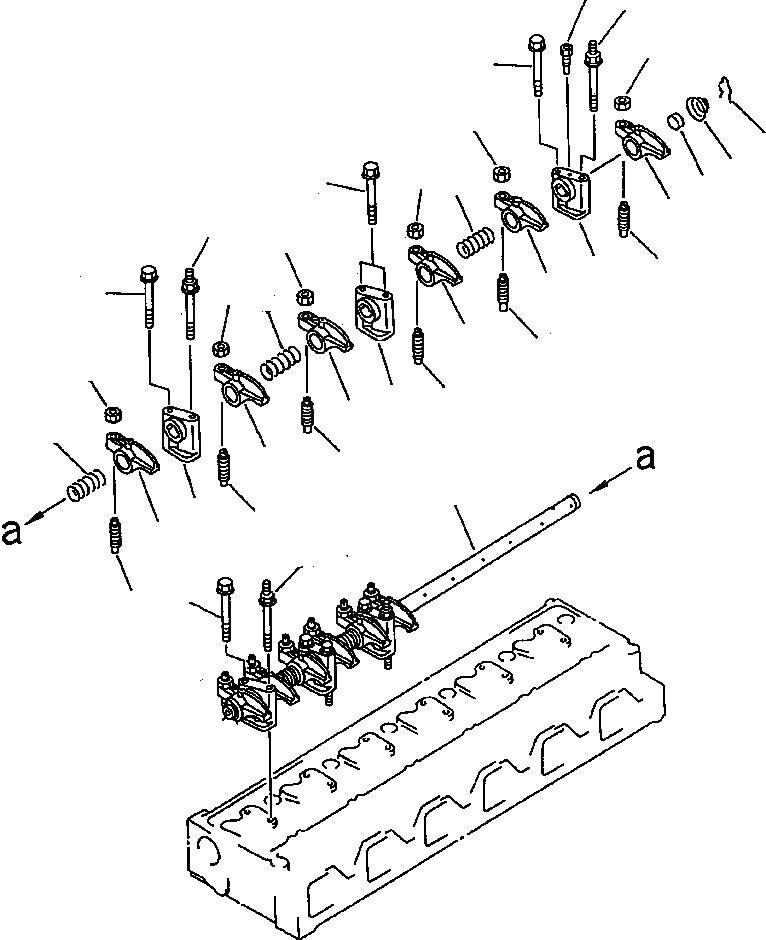 a
a