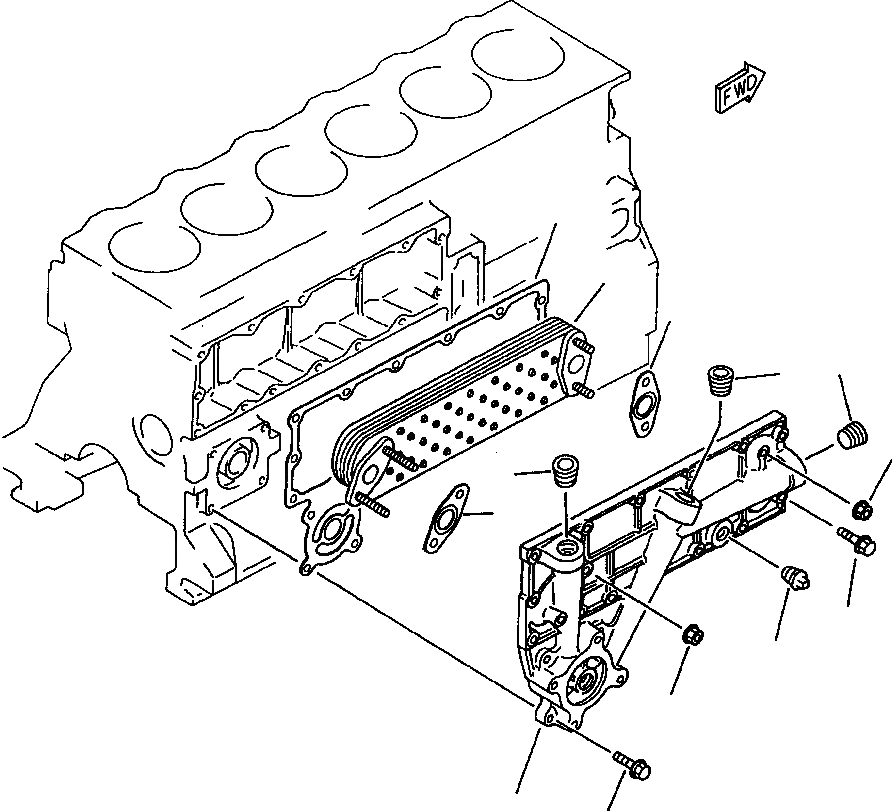 FWD