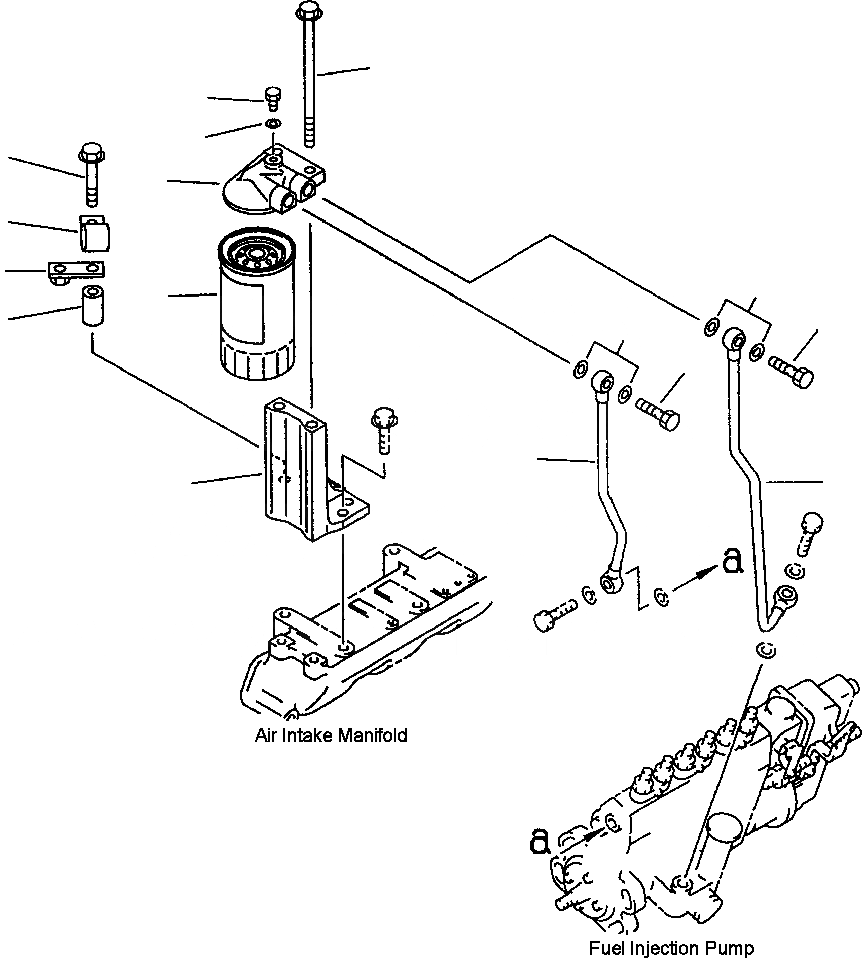 a

Air Intake Manifold

a

Fuel Injection Pump