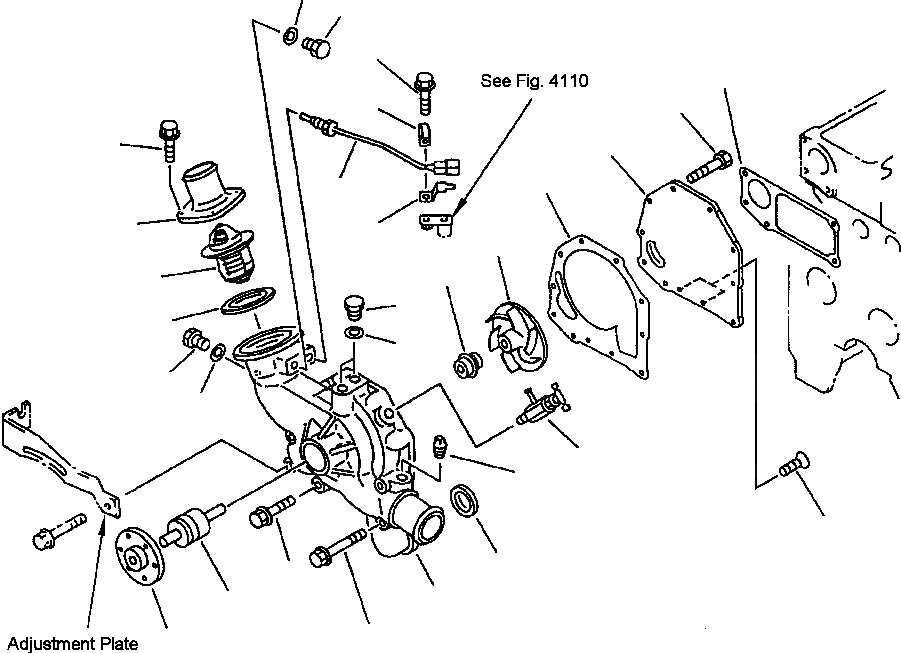 See Fig. 4110

Adjustment Plate