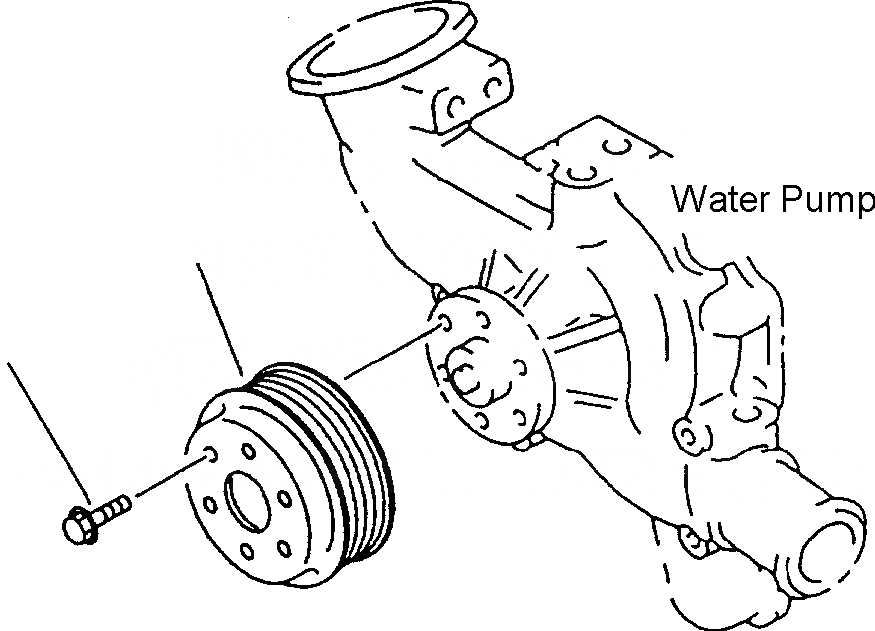 Water Pump