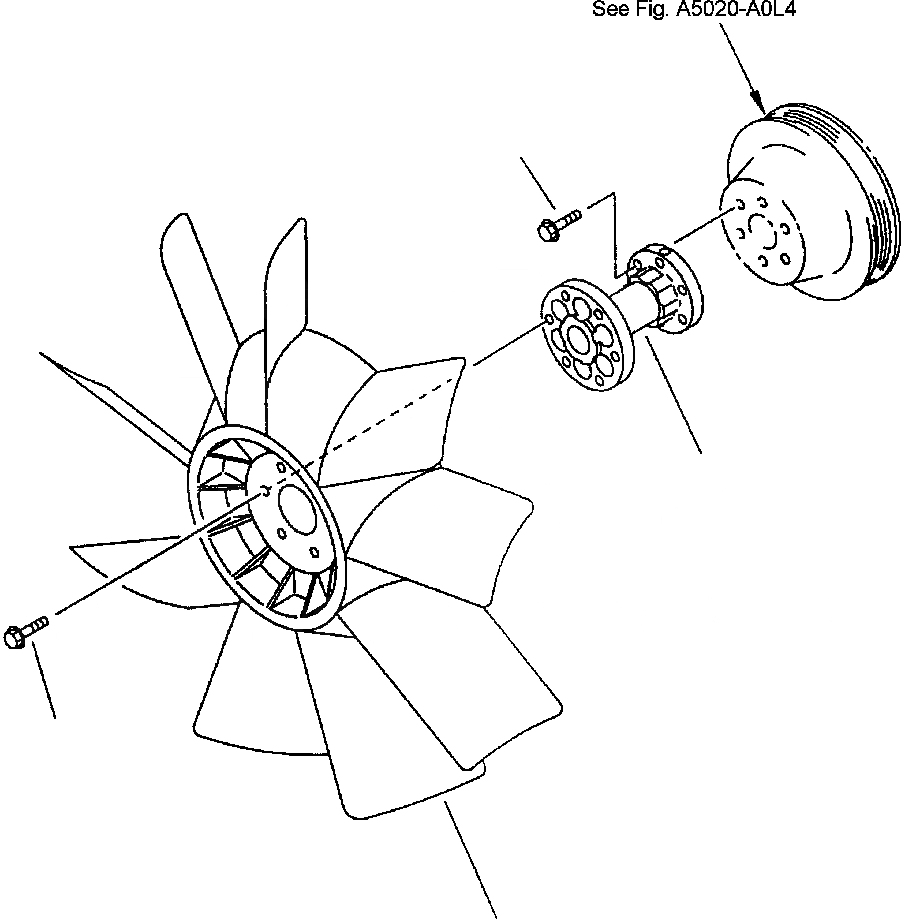 See Fig. A5020-A0L4