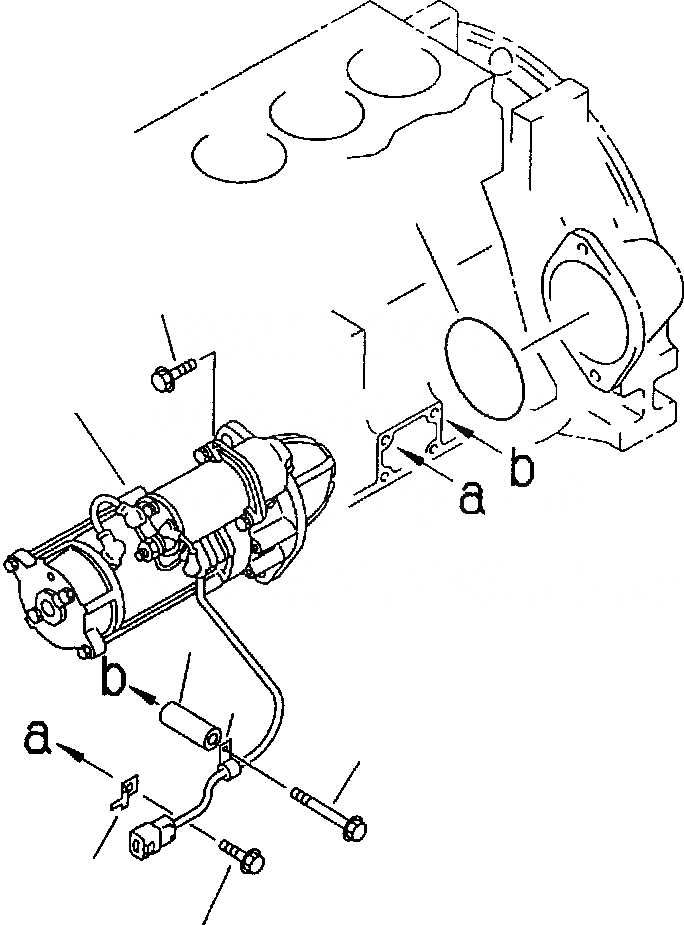 b
a
b
a