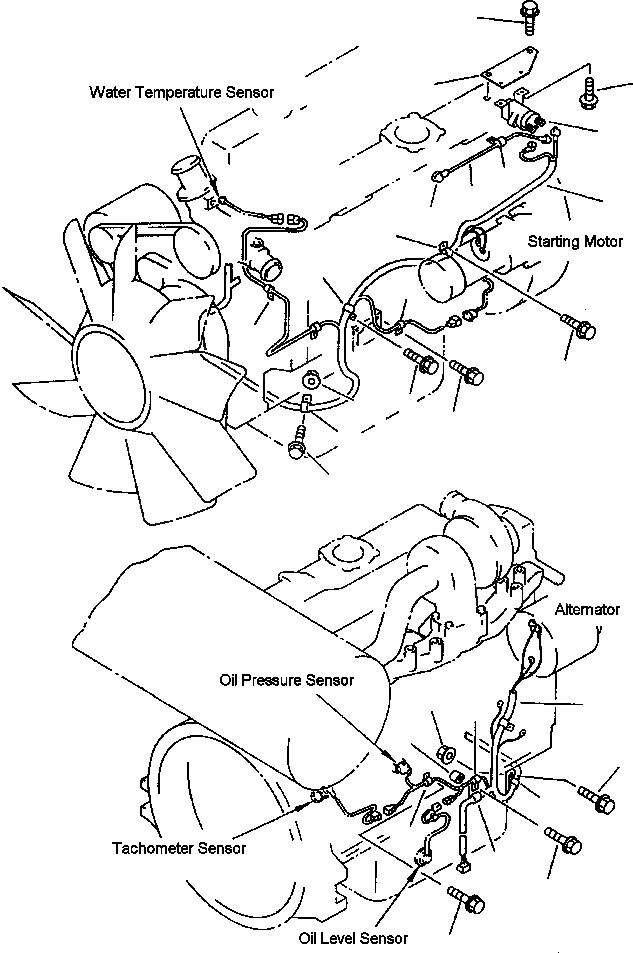 Water Temperature Sensor

Starting Motor

Alternator

Oil Pressure Sensor

Tachometer Sensor

Oil Level Sensor