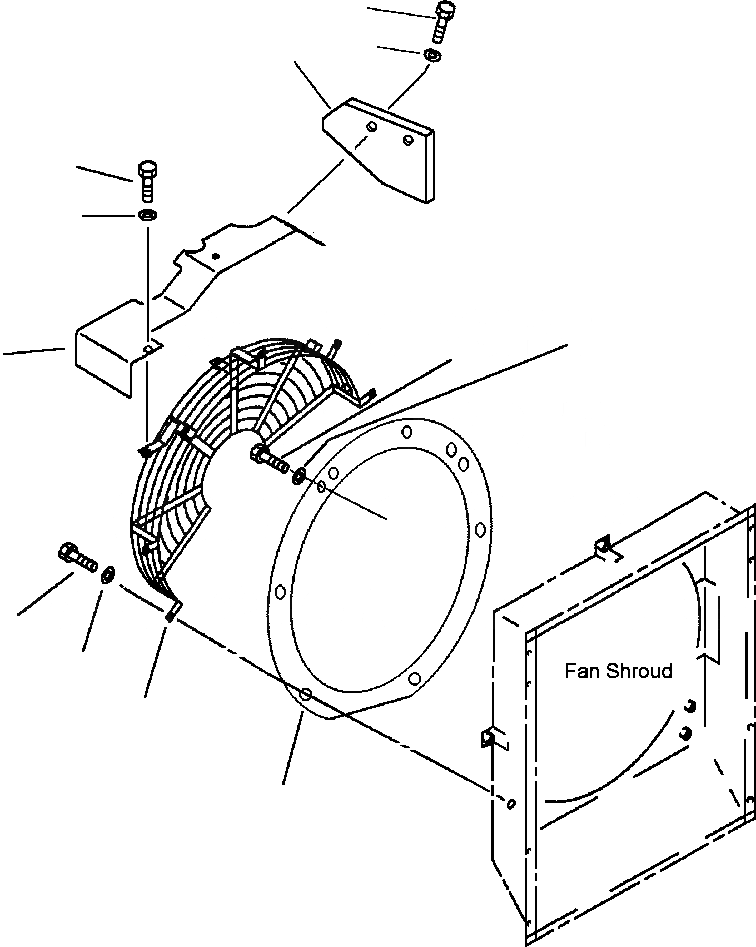 Fan Shroud