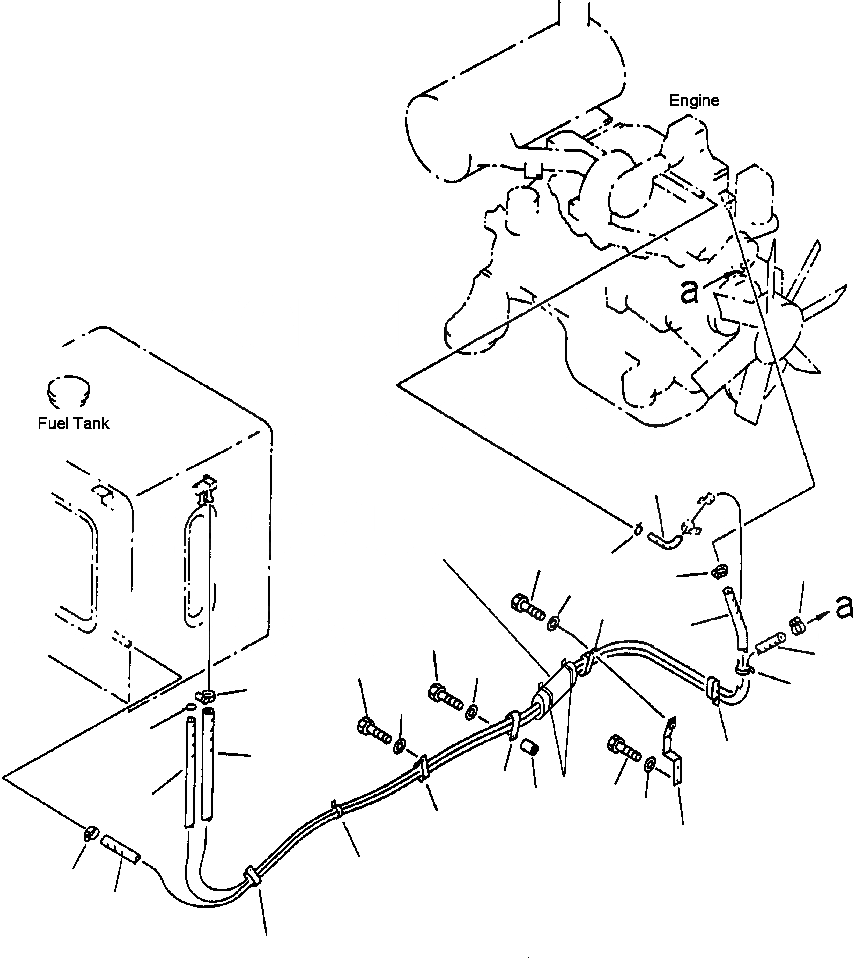 Engine
a
Fuel Tank
a