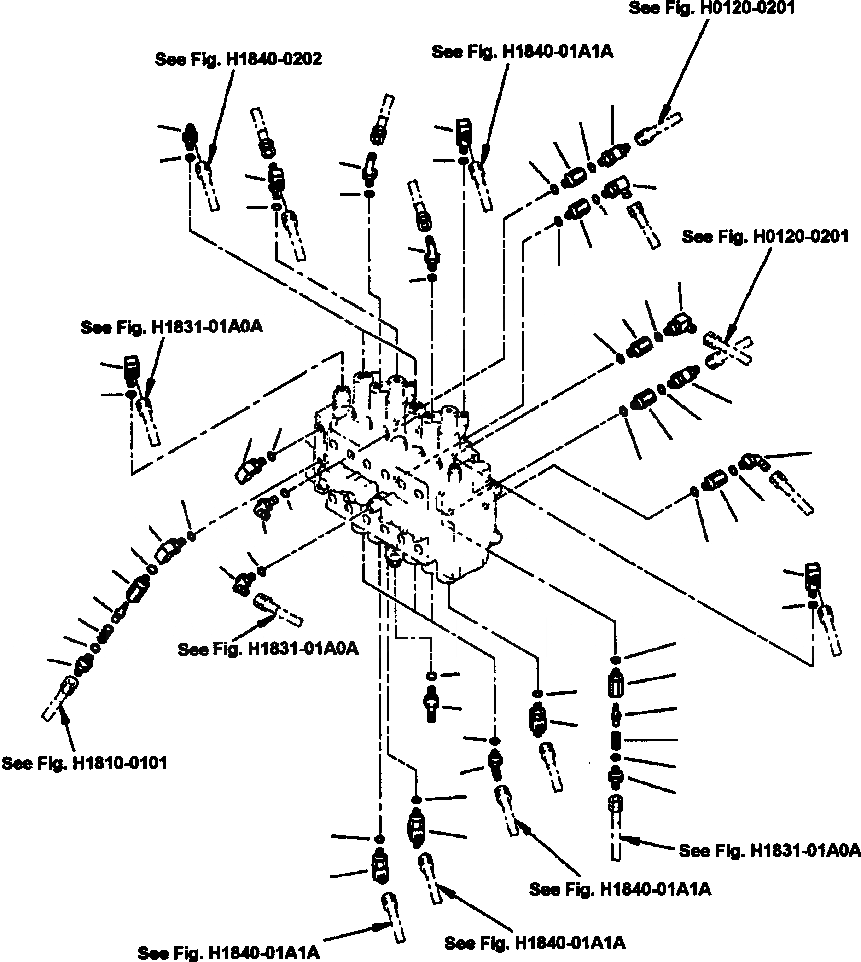 See Fig. H0120-0201
See Fig. H1840-0202
See Fig. H1840-01A1A
See Fig. H0120-0201
See Fig. H1831-01A0A
See Fig. H1831-01A0A
See Fig. H1810-0101
See Fig. H1831-01A0A
See Fig. H1840-01A1A
See Fig. H1840-01A1A
See Fig. H1840-01A1A