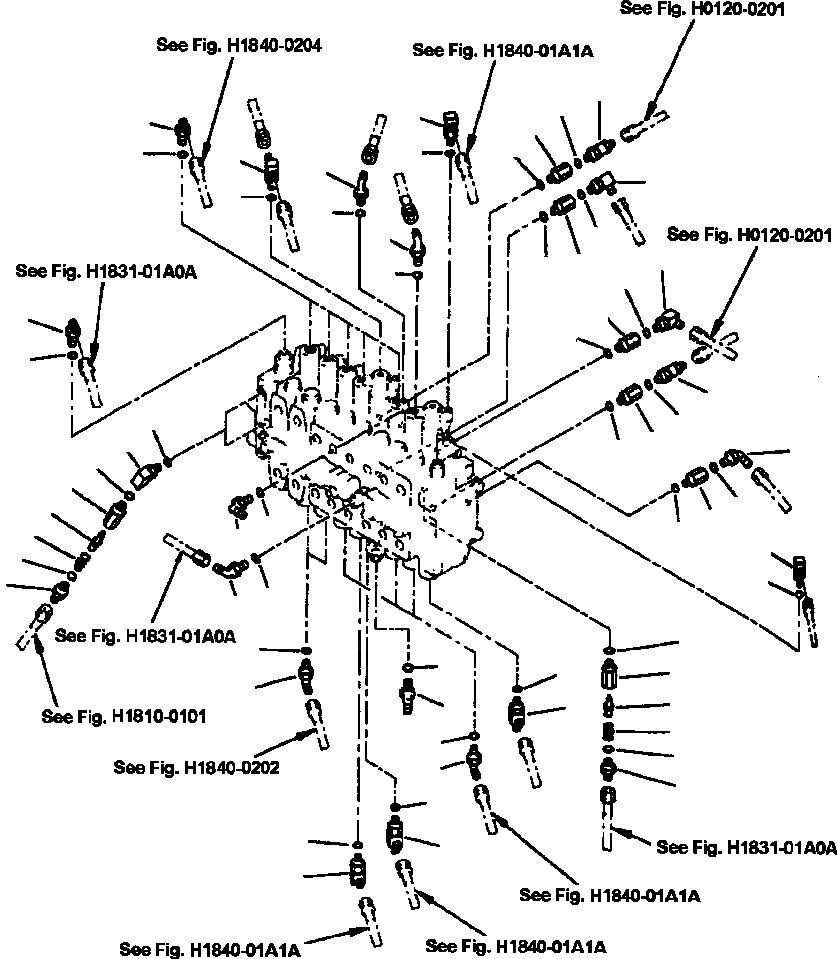 See Fig. H0120-0201

See Fig. H1840-0204

See Fig. H1840-01A1A

See Fig. H0120-0201

See Fig. H1831-01A0A

See Fig. H1831-01A0A

See Fig. H1810-0101

See Fig. H1840-0202

See Fig. H1831-01A0A

See Fig. H1840-01A1A

See Fig. H1840-01A1A

See Fig. H1840-01A1A