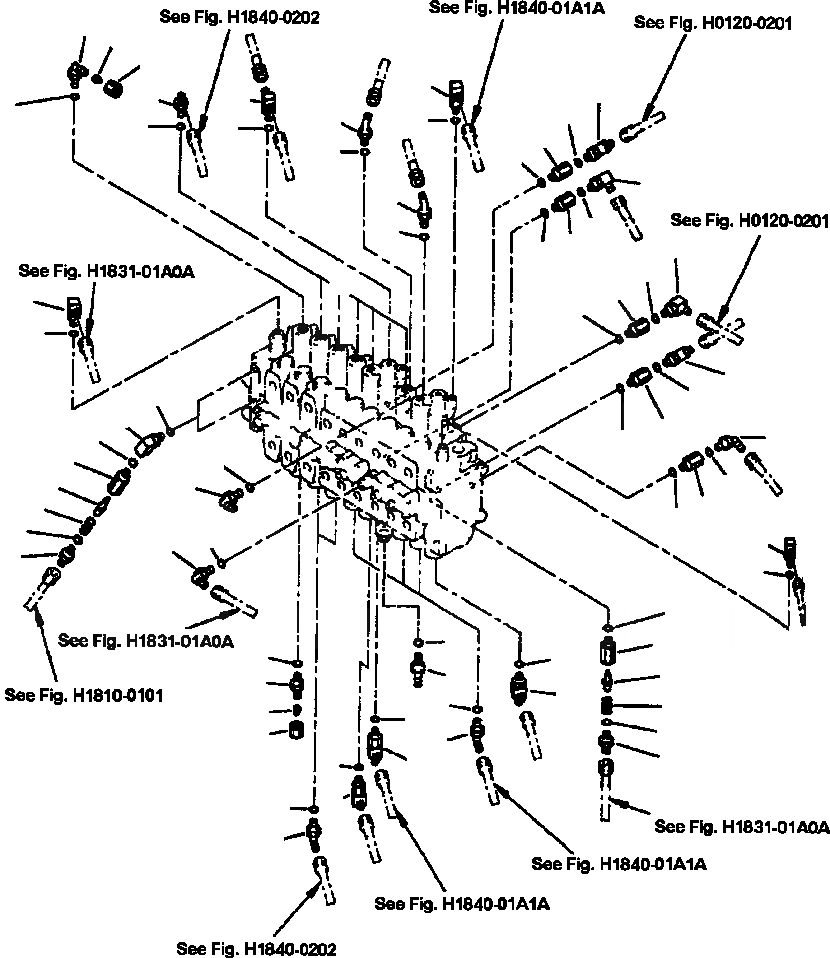 See Fig. H1840-0202
See Fig. H1840-01A1A
See Fig. H0120-0201
See Fig. H0120-0201
See Fig. H1831-01A0A
See Fig. H1831-01A0A
See Fig. H1810-0101
See Fig. H1831-01A0A
See Fig. H1840-01A1A
See Fig. H1840-01A1A
See Fig. H1840-0202