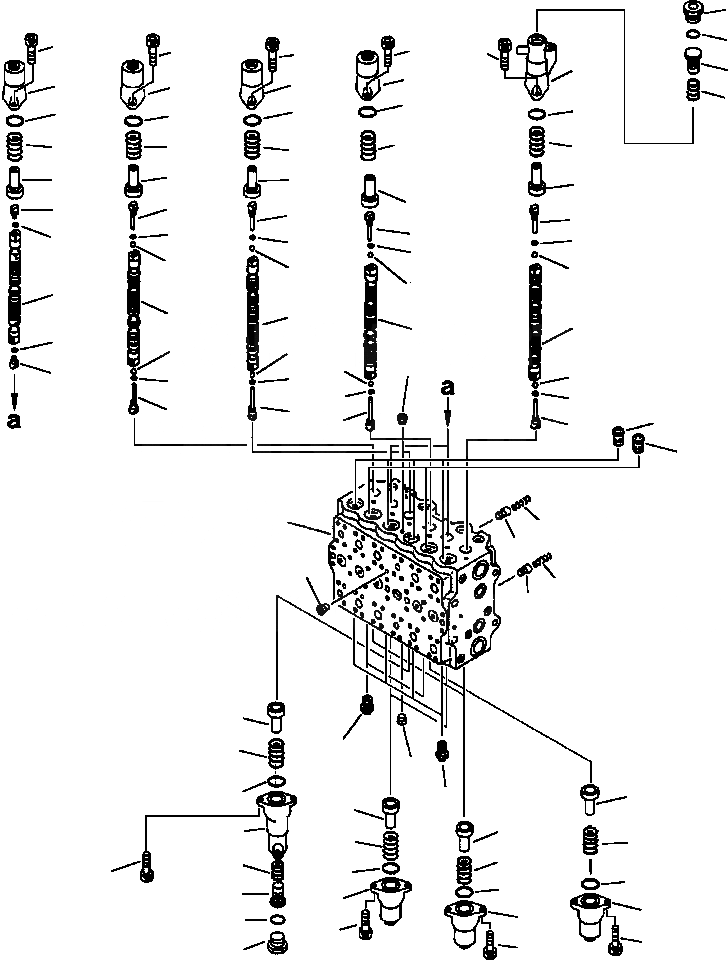 a

a