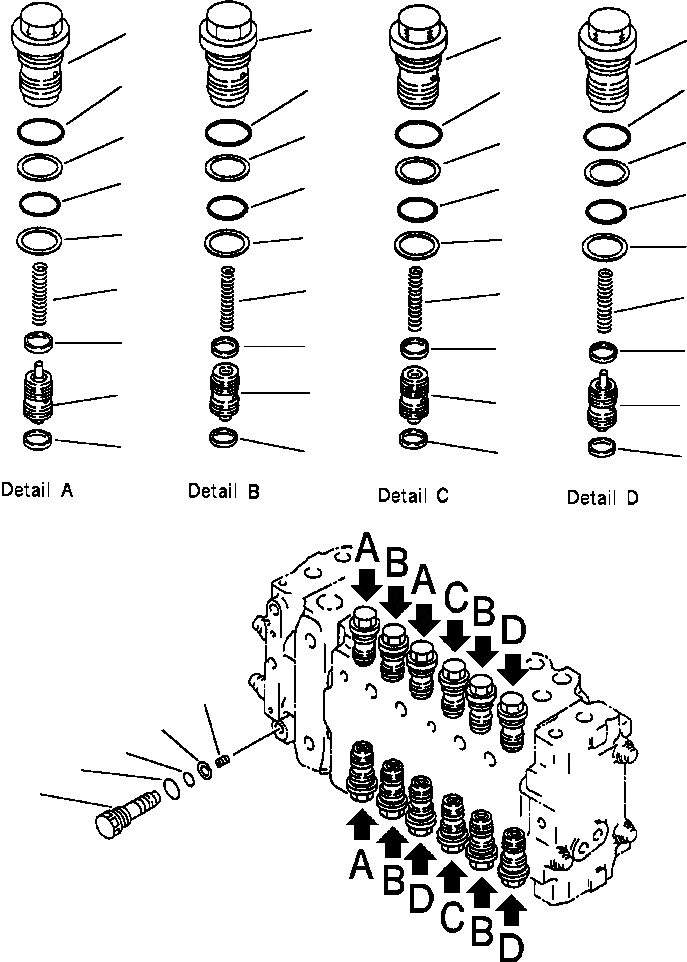 Detail A

Detail B

Detail C

Detail D

A B A C B D

A B D C B D