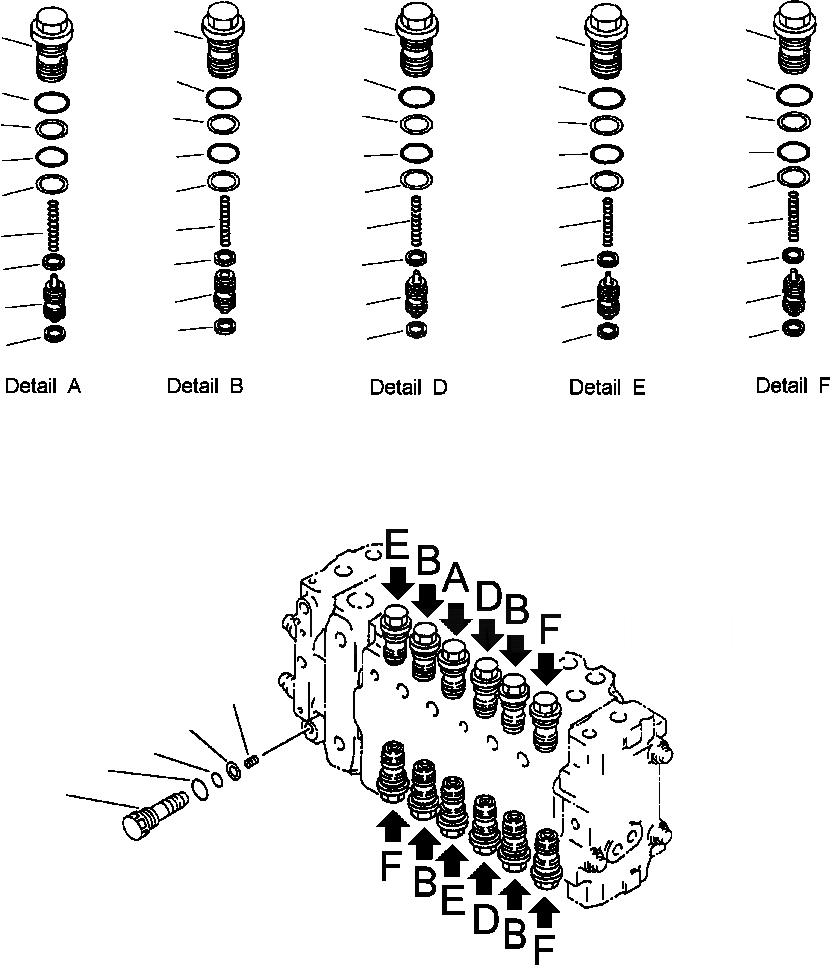 Detail A
Detail B
Detail D
Detail E
Detail F

E B A D B F

F B E D B F