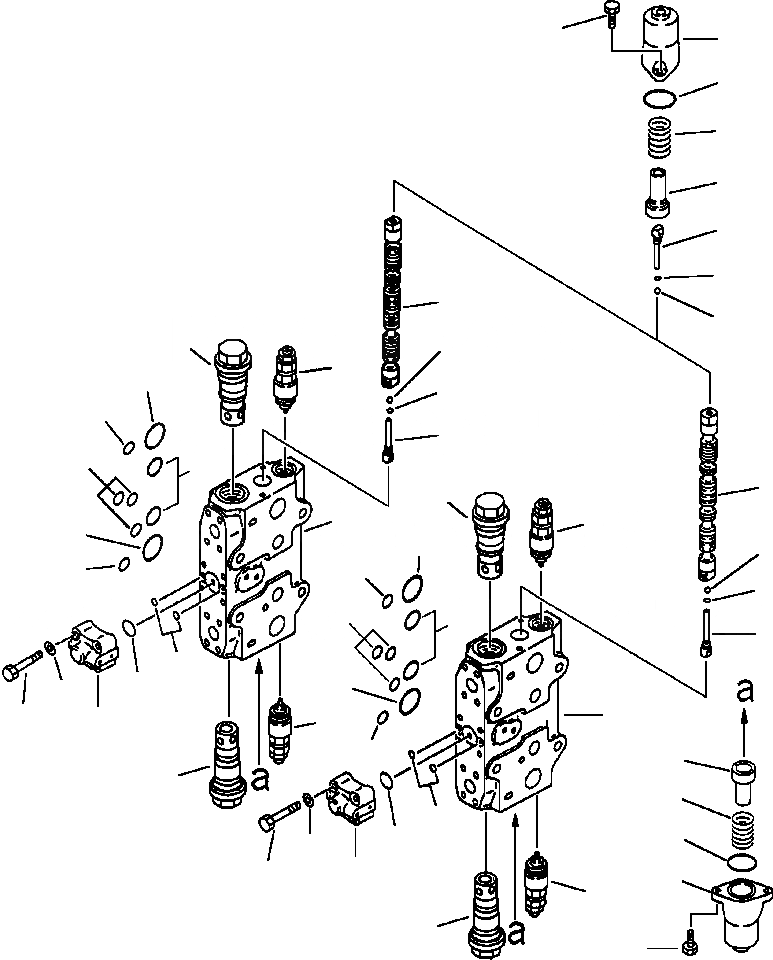 a
a
a