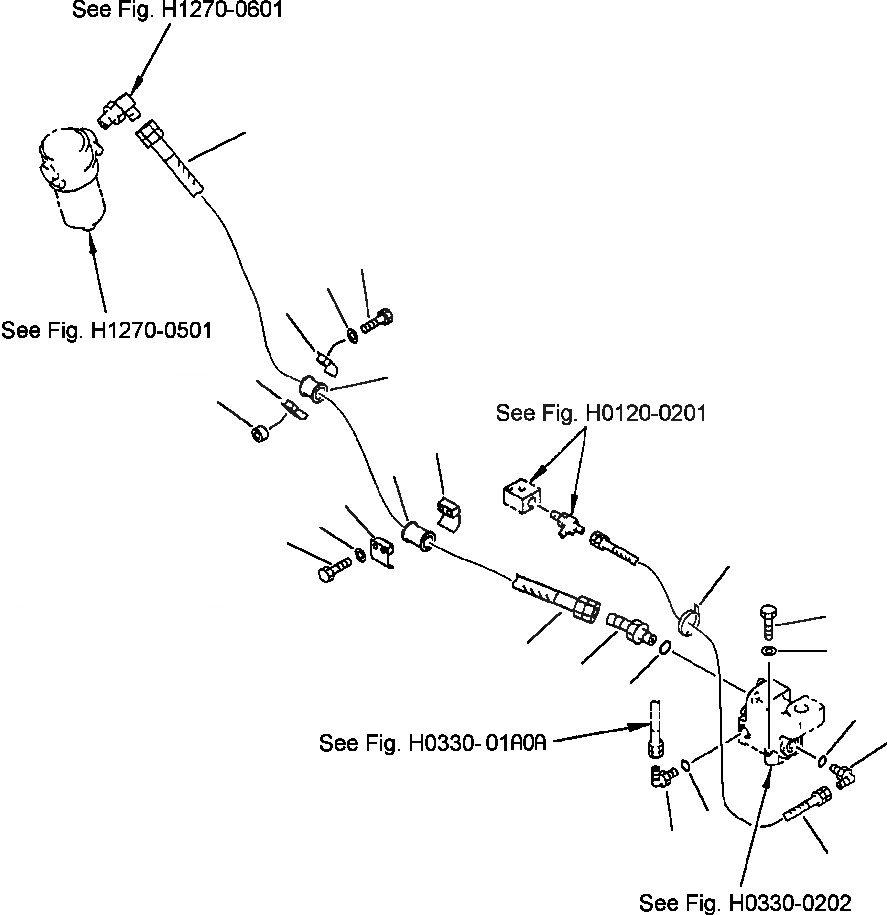 See Fig. H1270-0601

See Fig. H1270-0501

See Fig. H0120-0201

See Fig. H0330-01A0A

See Fig. H0330-0202